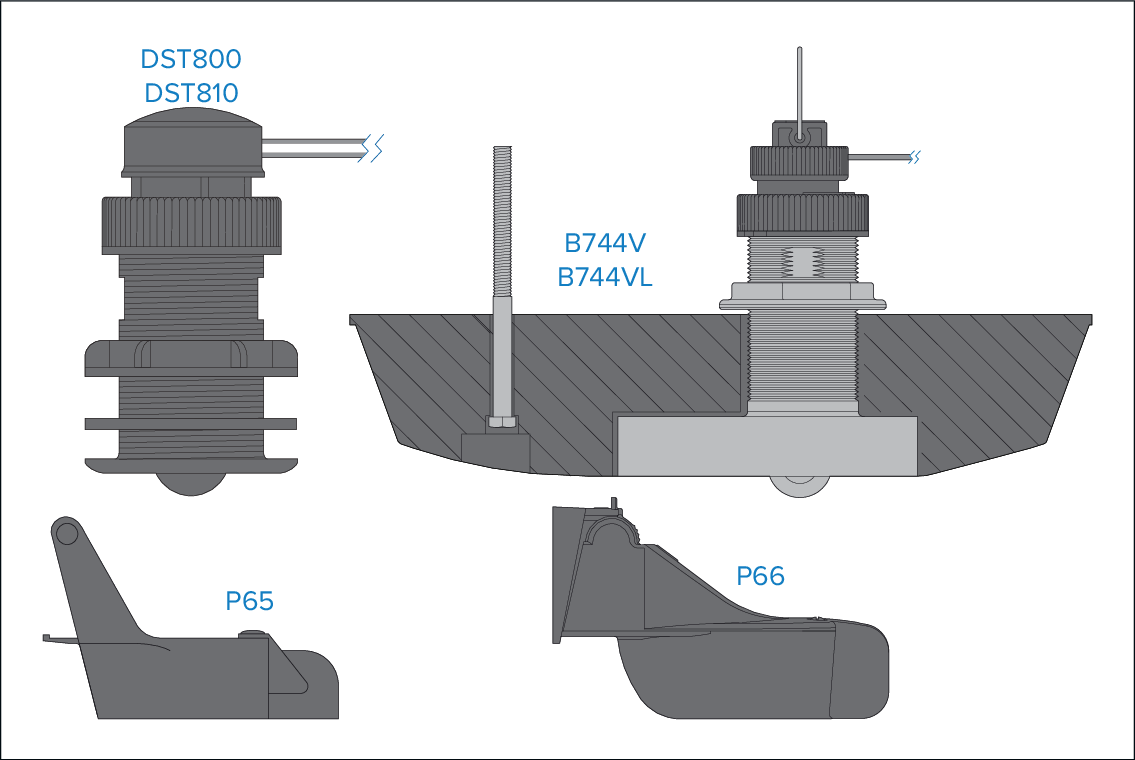 DST800
DST810

B744V
B744VL

P65

P66