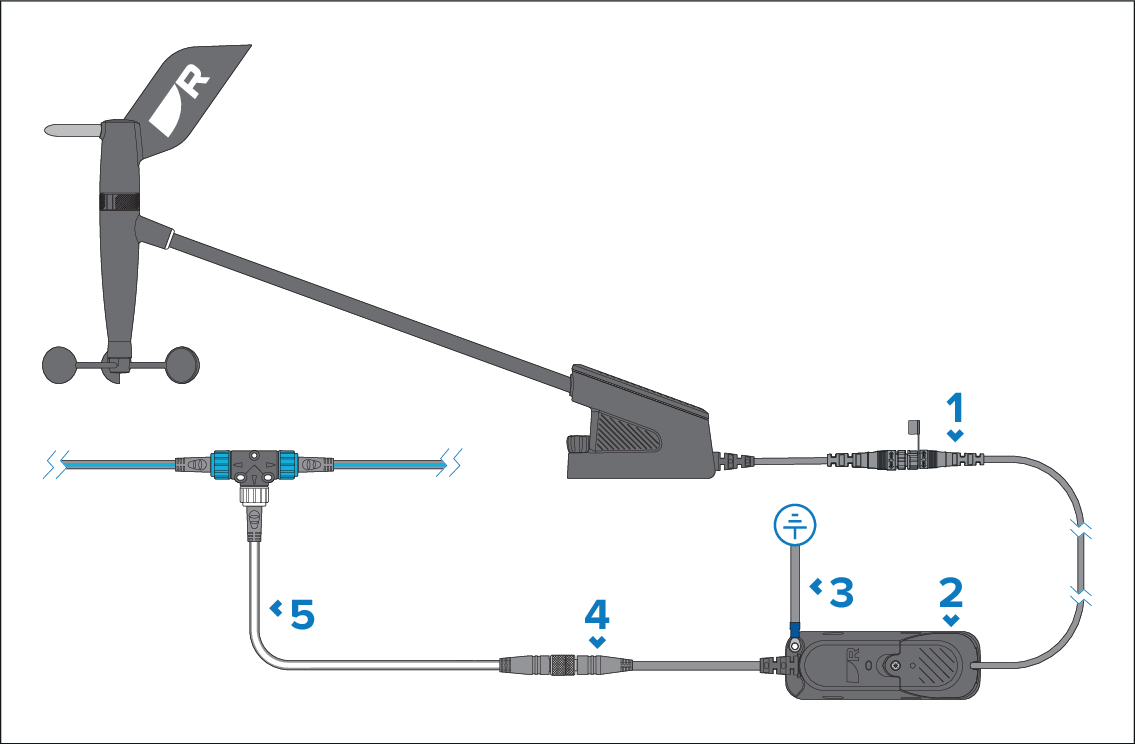 R

1

3

2

5

4

R