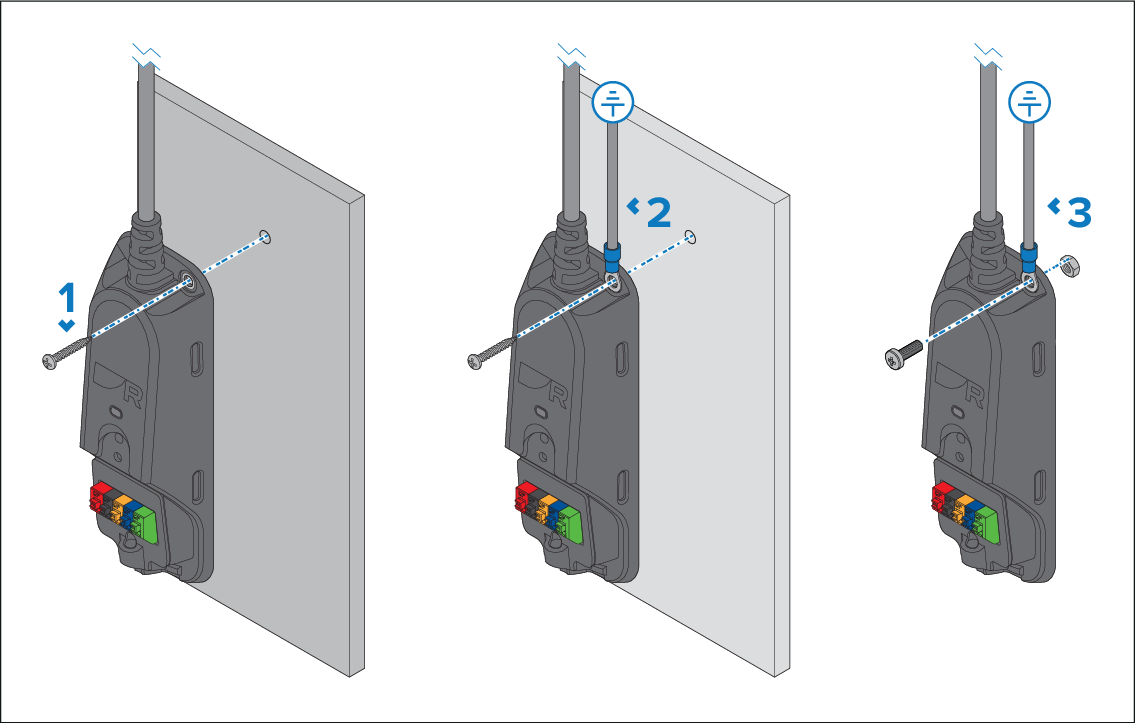 1

2

3