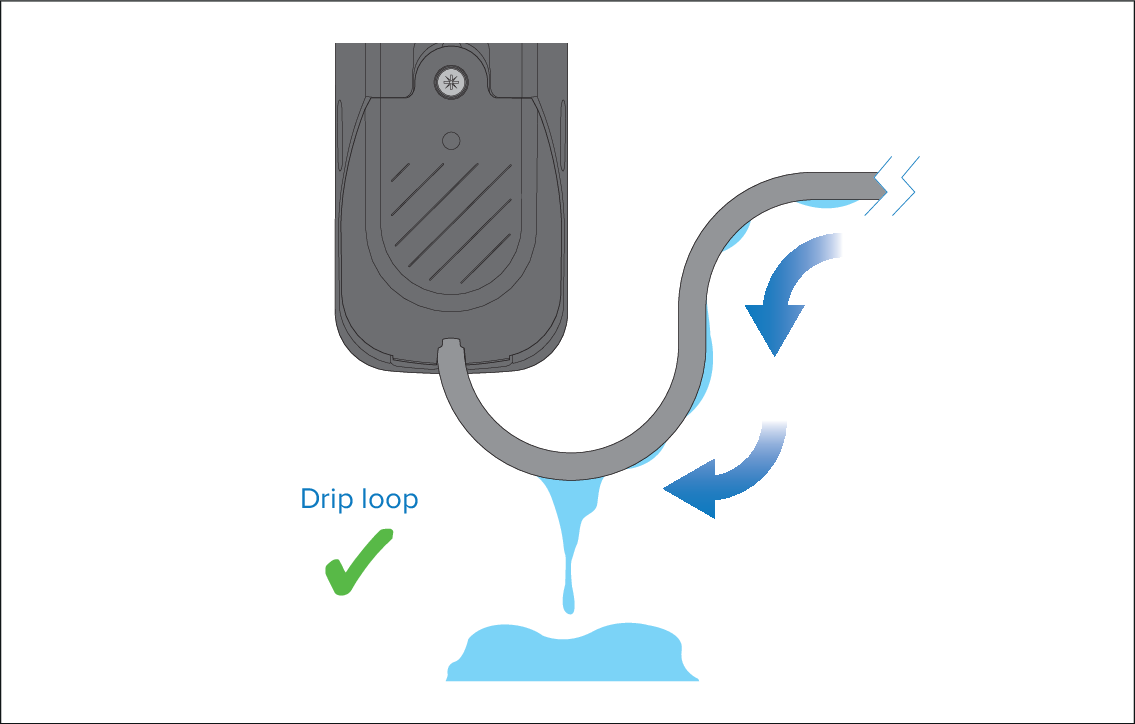 Drip loop