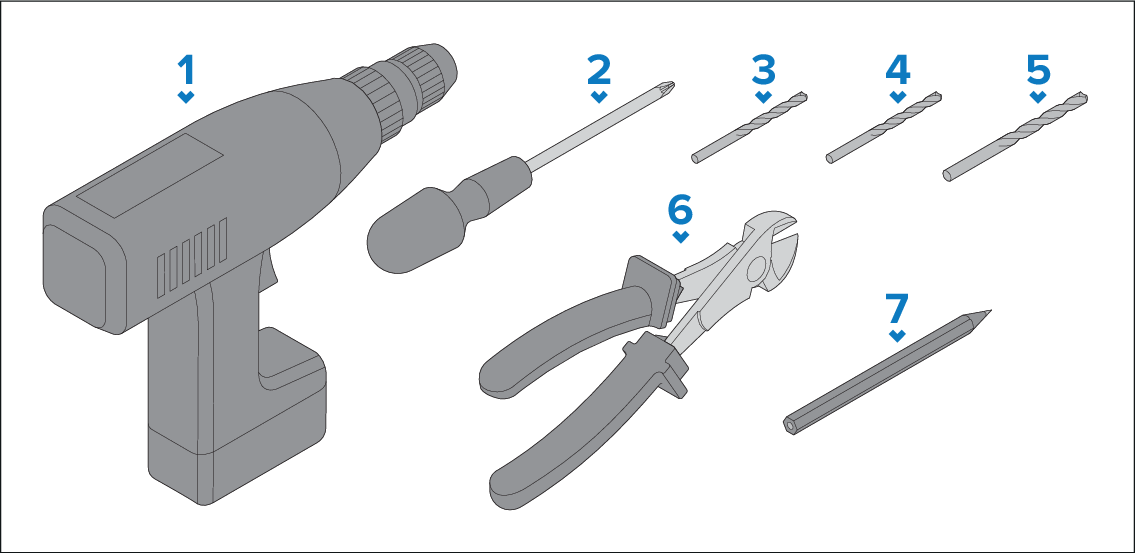 1
2
3
4
5
6
7