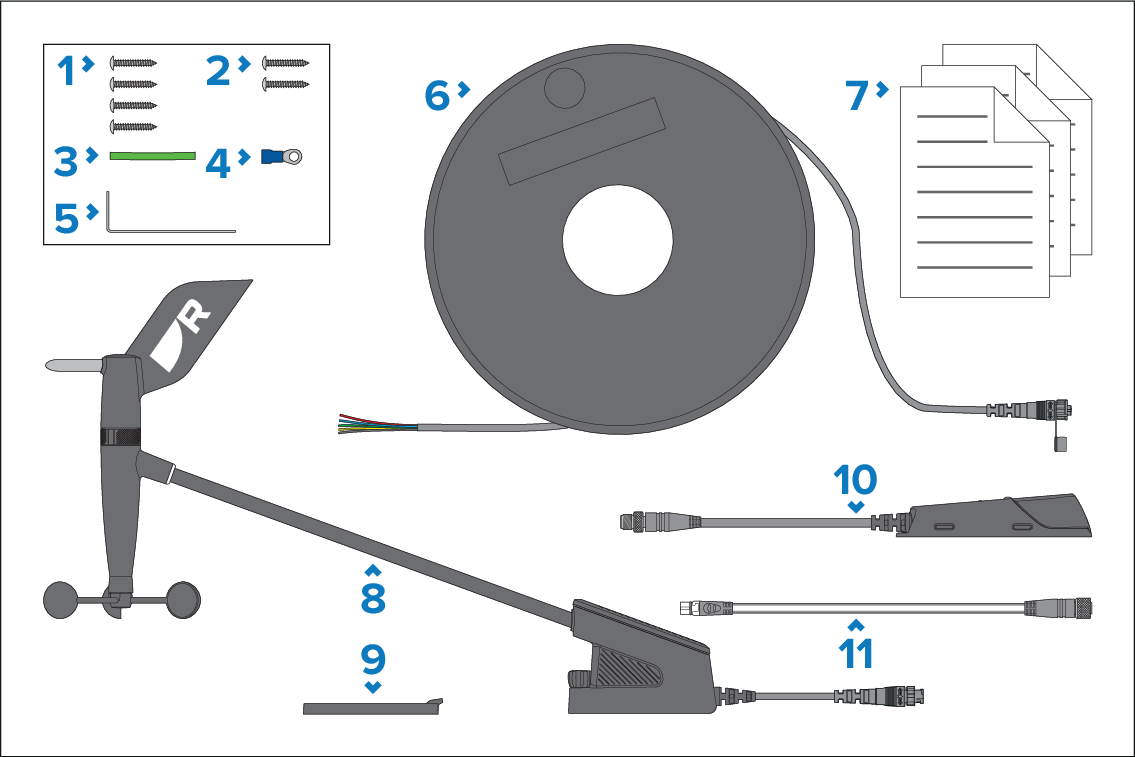 1
2
3
4
5
6
7
R
8
9
10
11