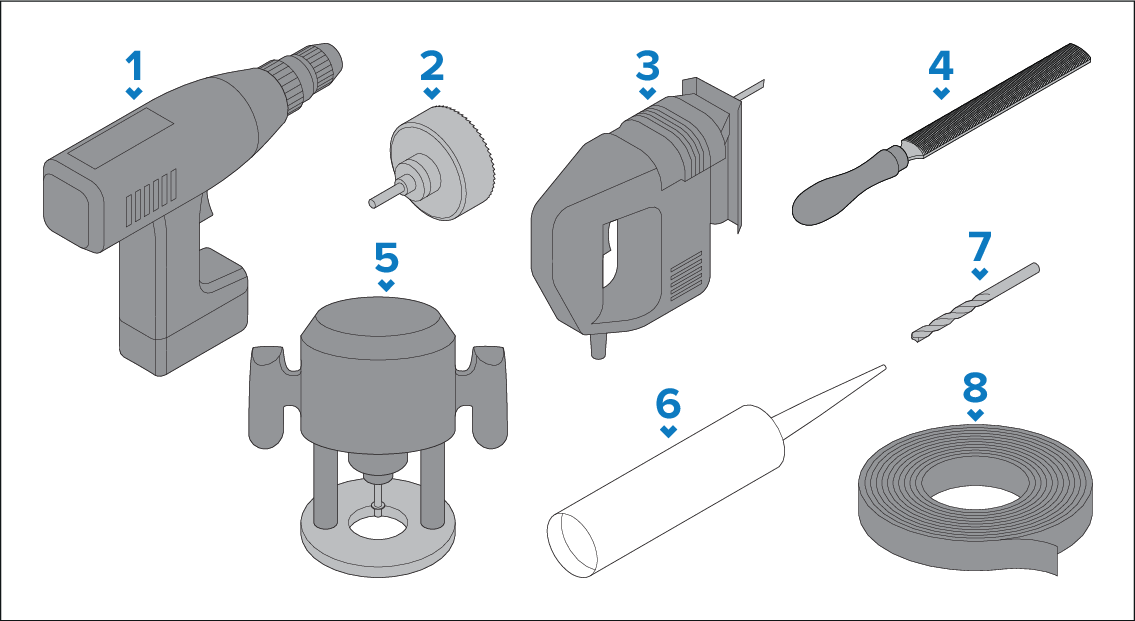 1
2
3
4
5
7
6
8