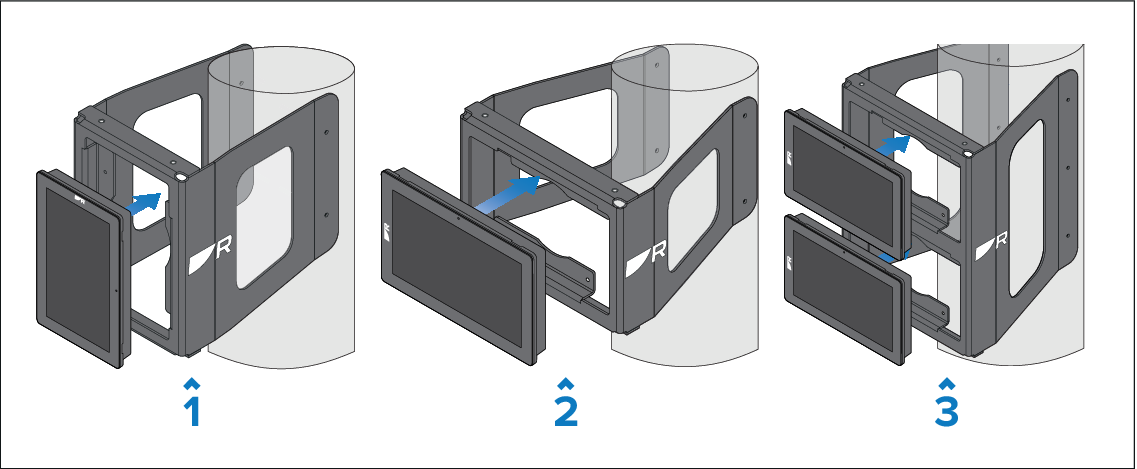 R
R
R

1

2

3