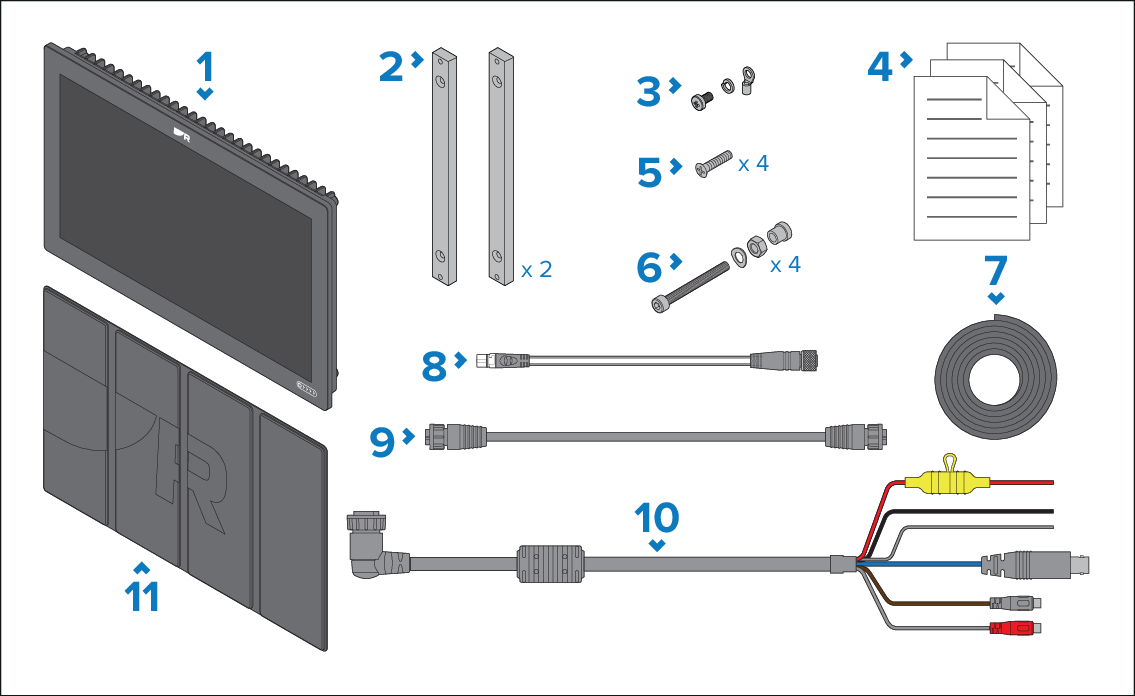 1
2
x 2
3
4
5
x 4
6
x 4
7
8
9
10
11