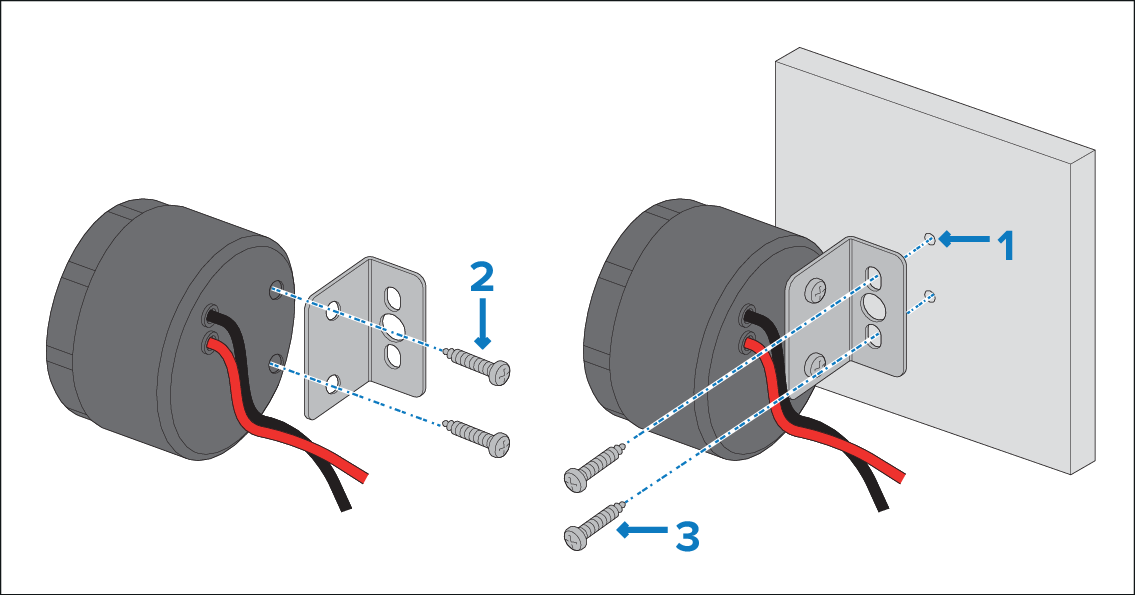 2

1

3