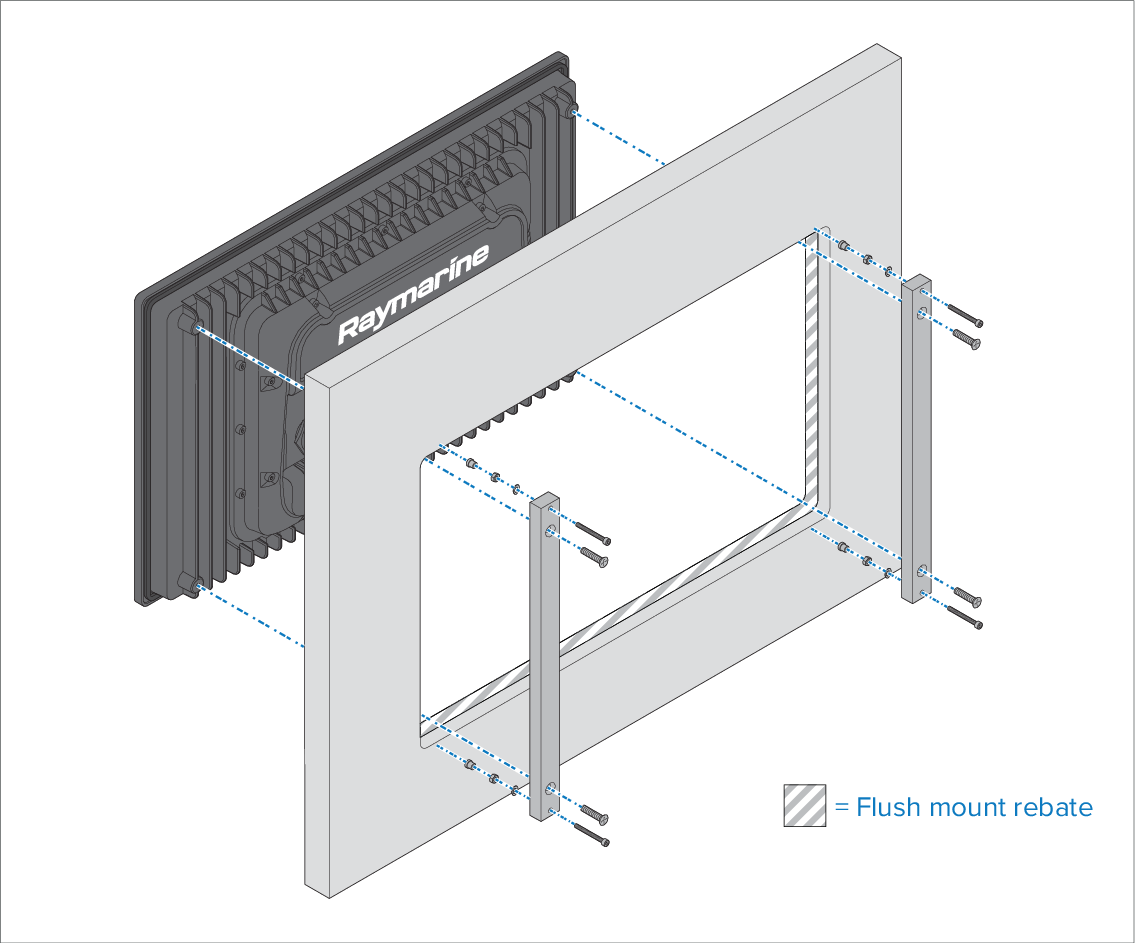 Raymarine

= Flush mount rebate