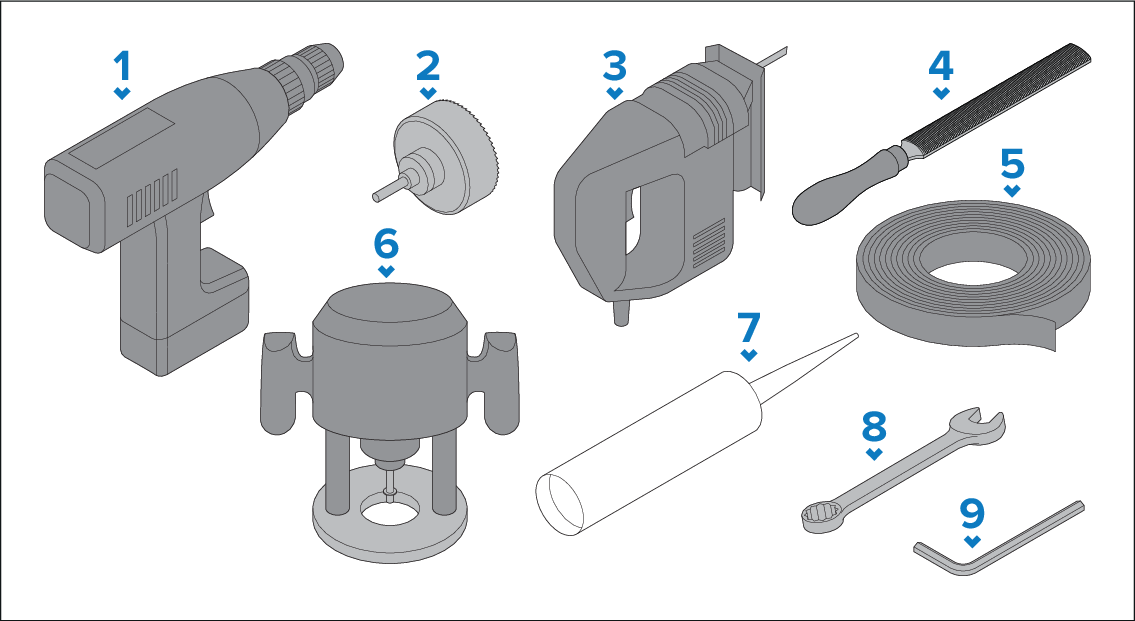 1
2
3
4
5
6
7
8
9