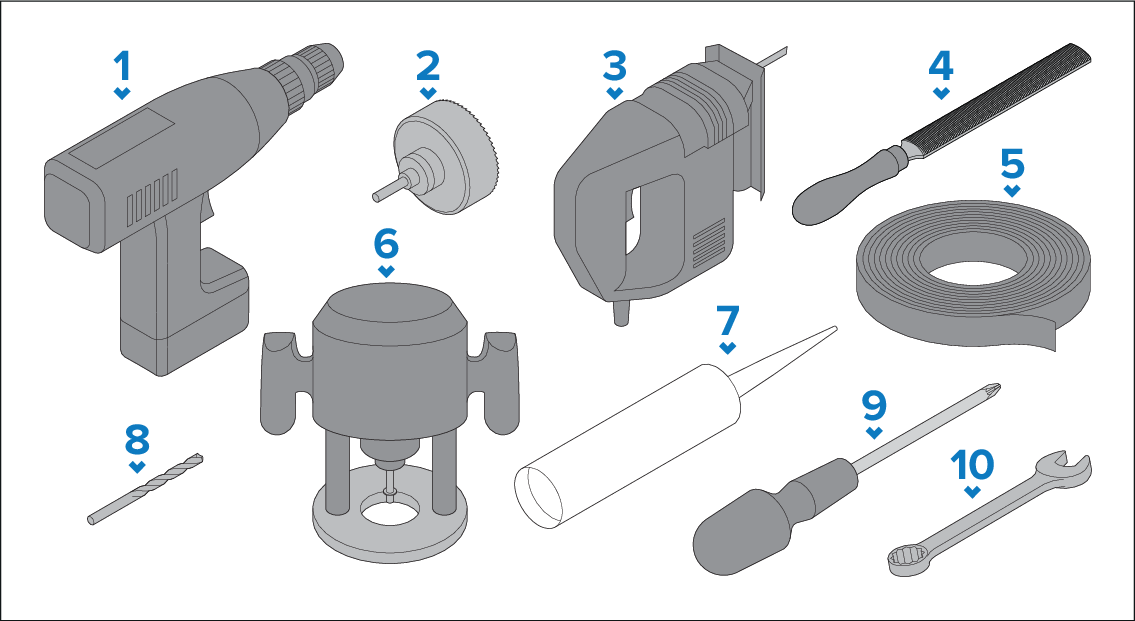 1
2
3
4
5
6
7
8
9
10