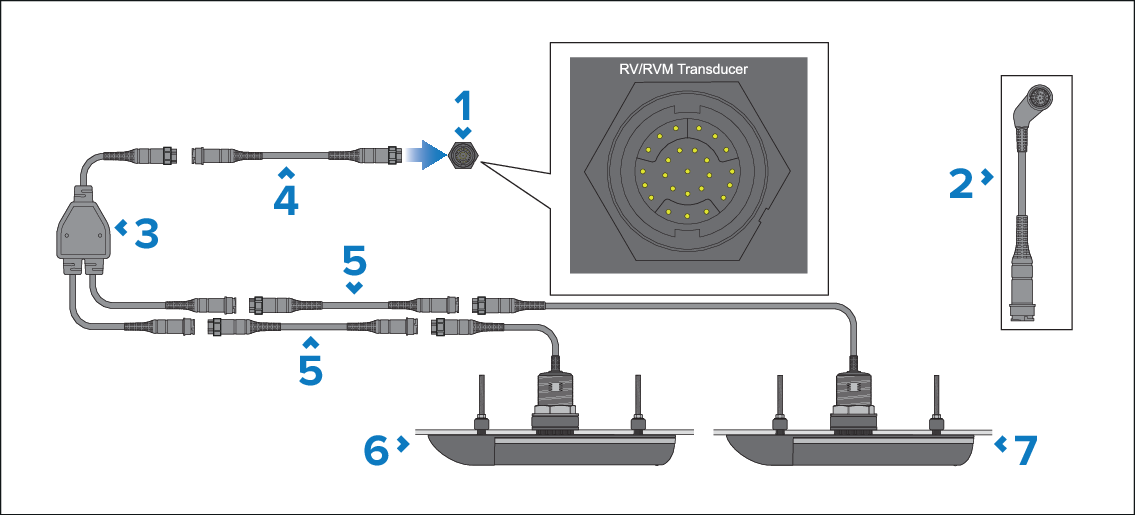 RV/RVM Transducer

1

2

3

4

5

5

6

7