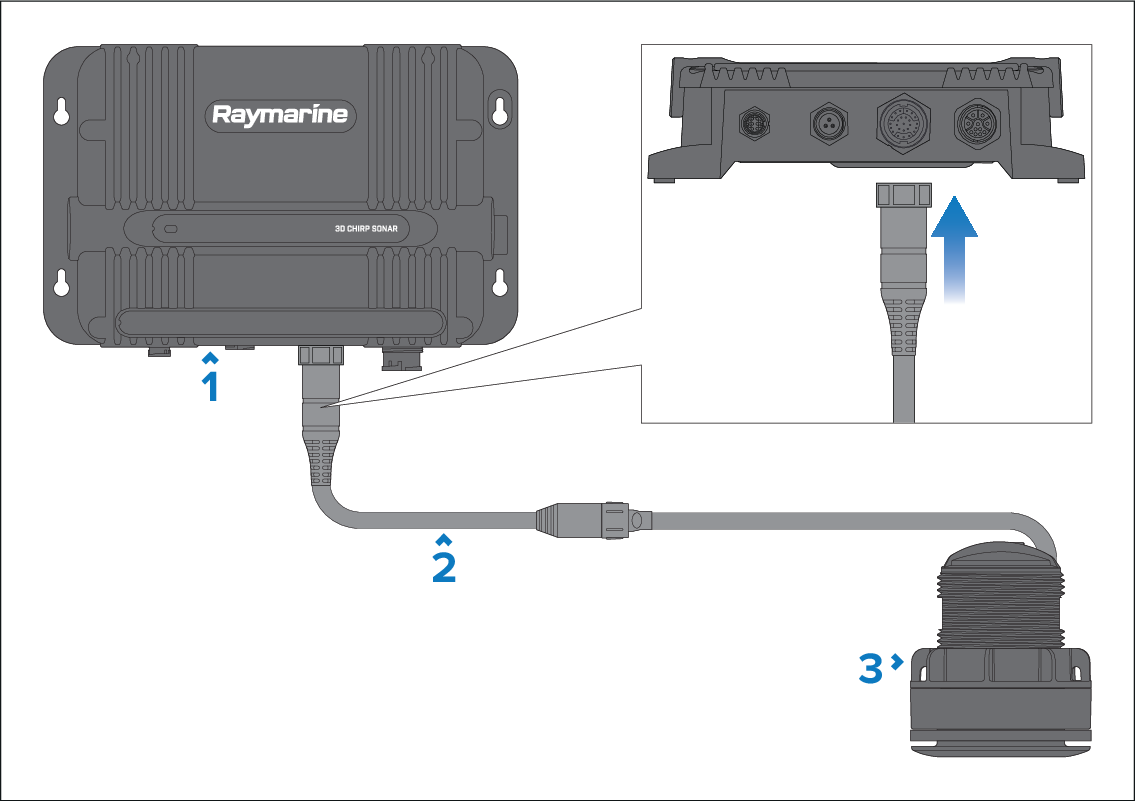 Raymarine

3D CHIRP SONAR

1

2

3