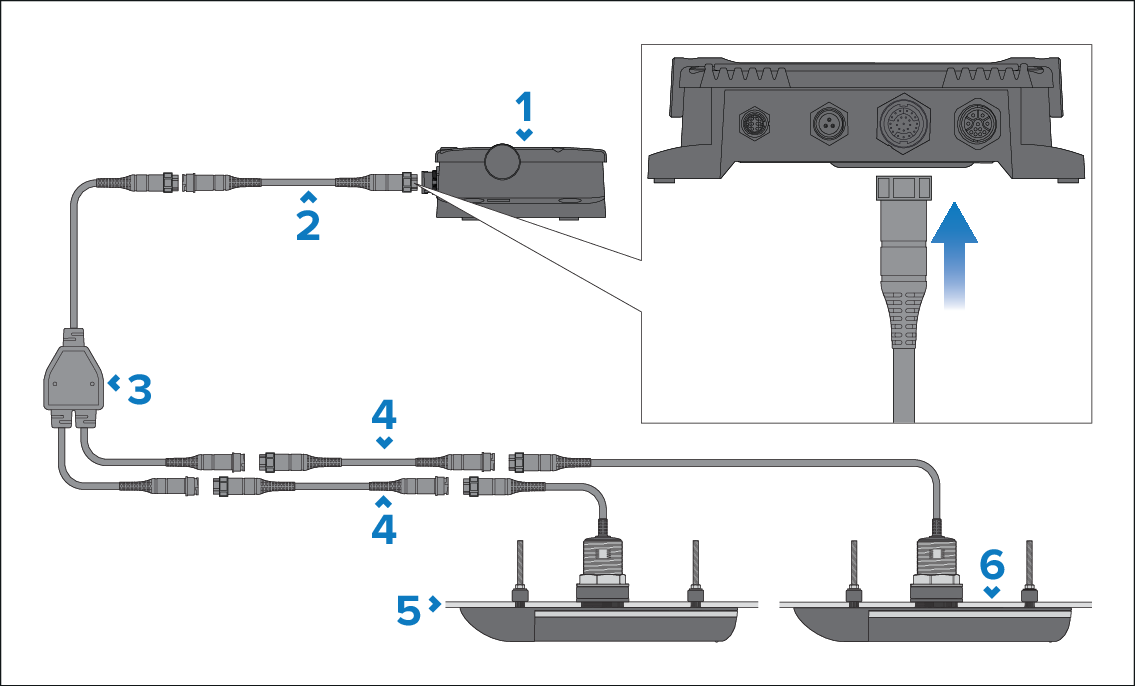 1
2
3
4
4
5
6