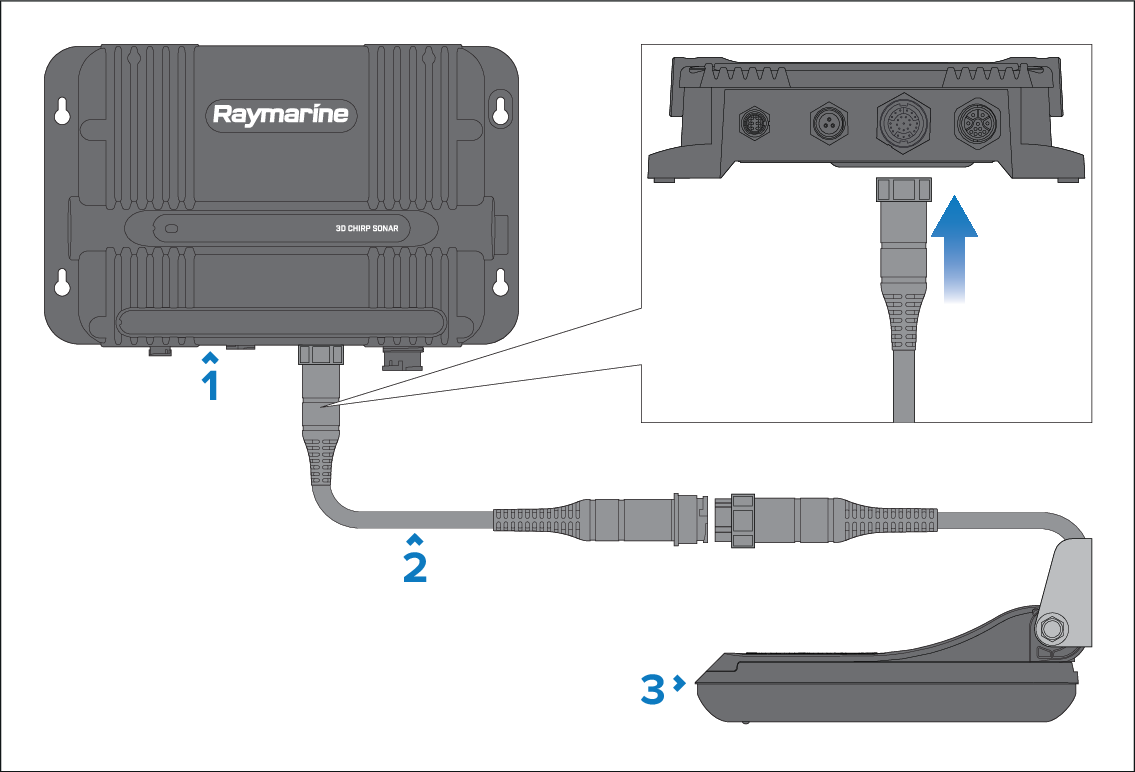 Raymarine

3D CHIRP SONAR

1

2

3