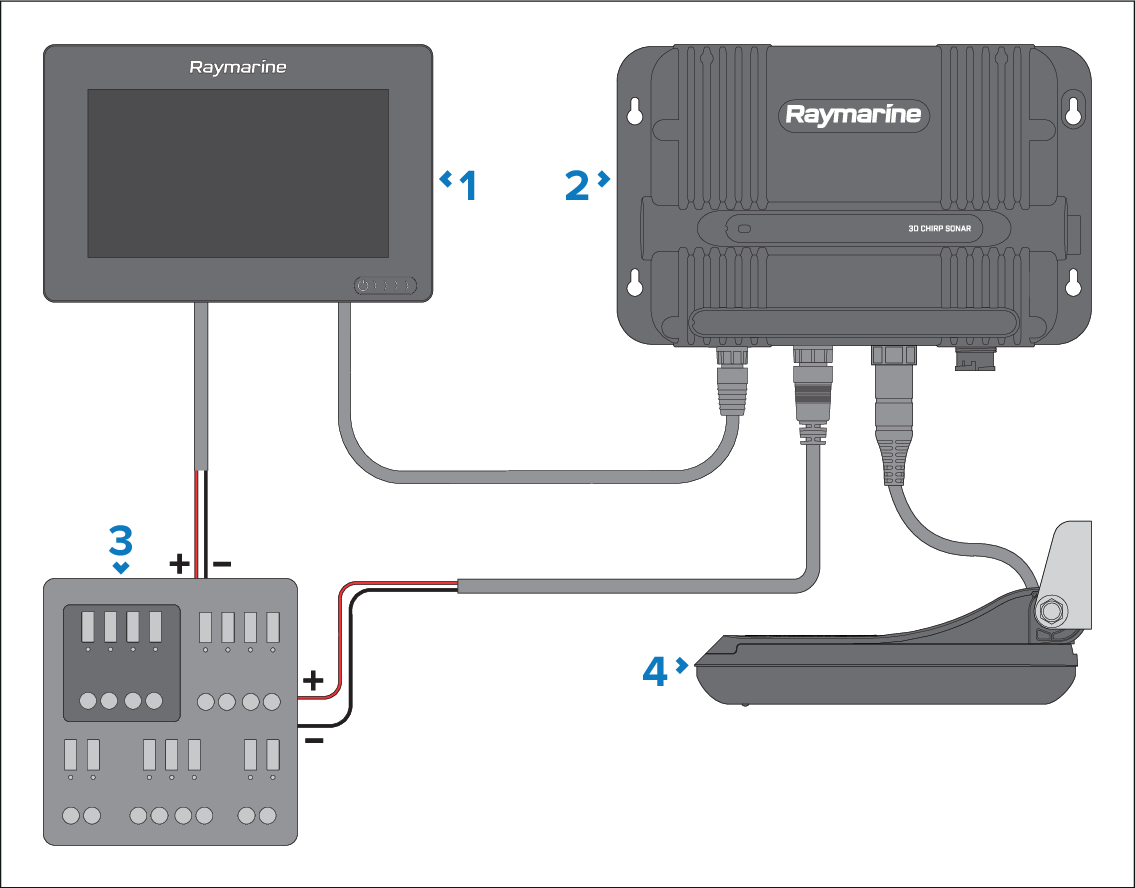 Raymarine

1

2

Raymarine

3D CHIRP SONAR

3

+ −

+

−

4