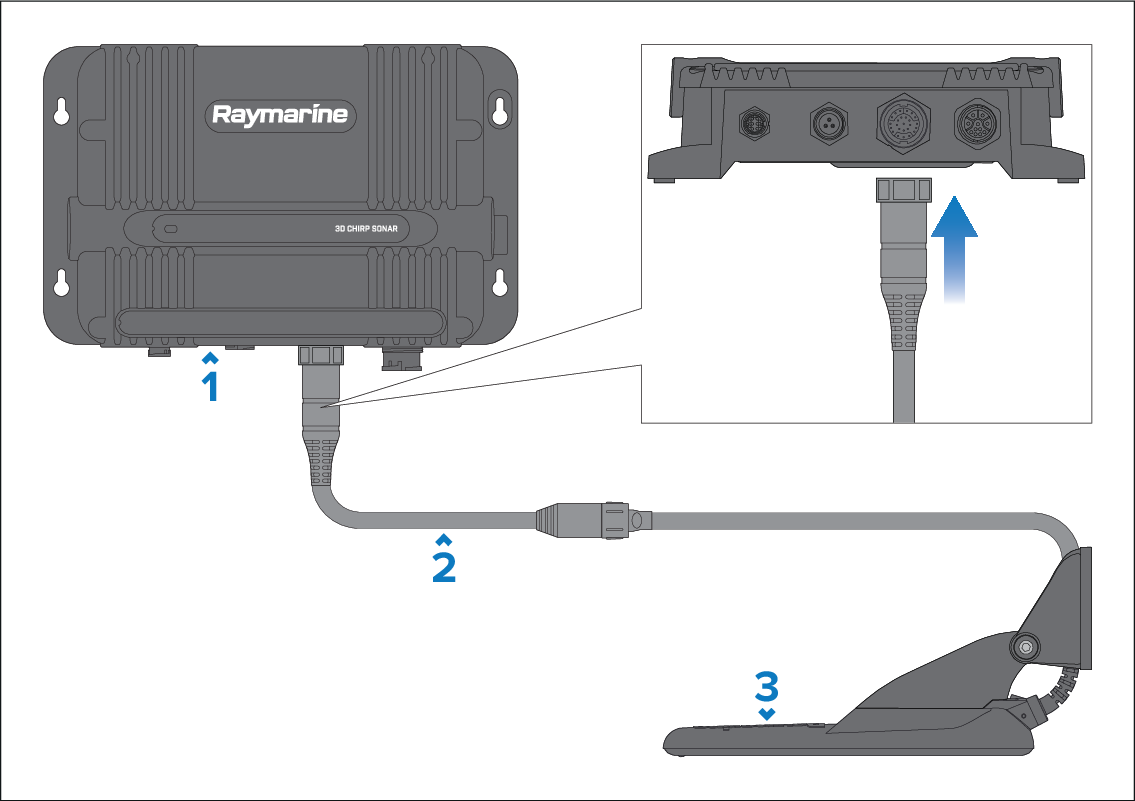 Raymarine
3D CHIRP SONAR
1
2
3