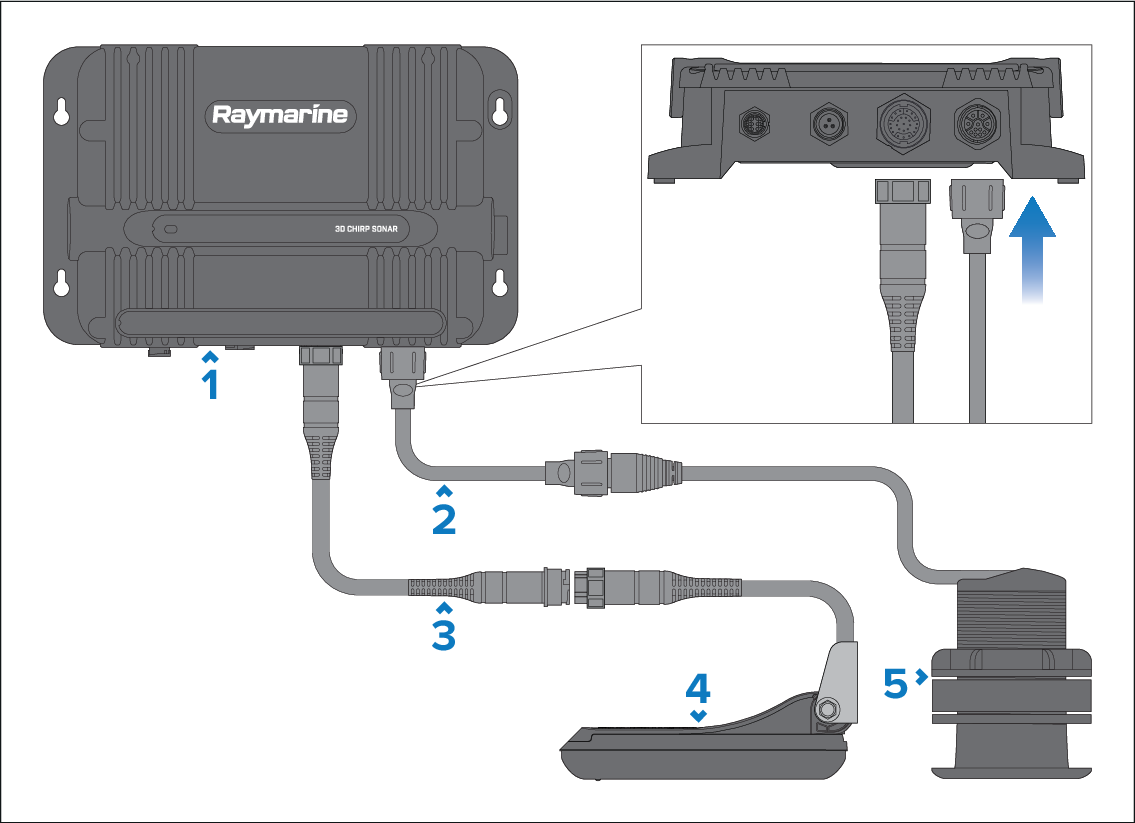 Raymarine

3D CHIRP SONAR

1

2

3

4

5