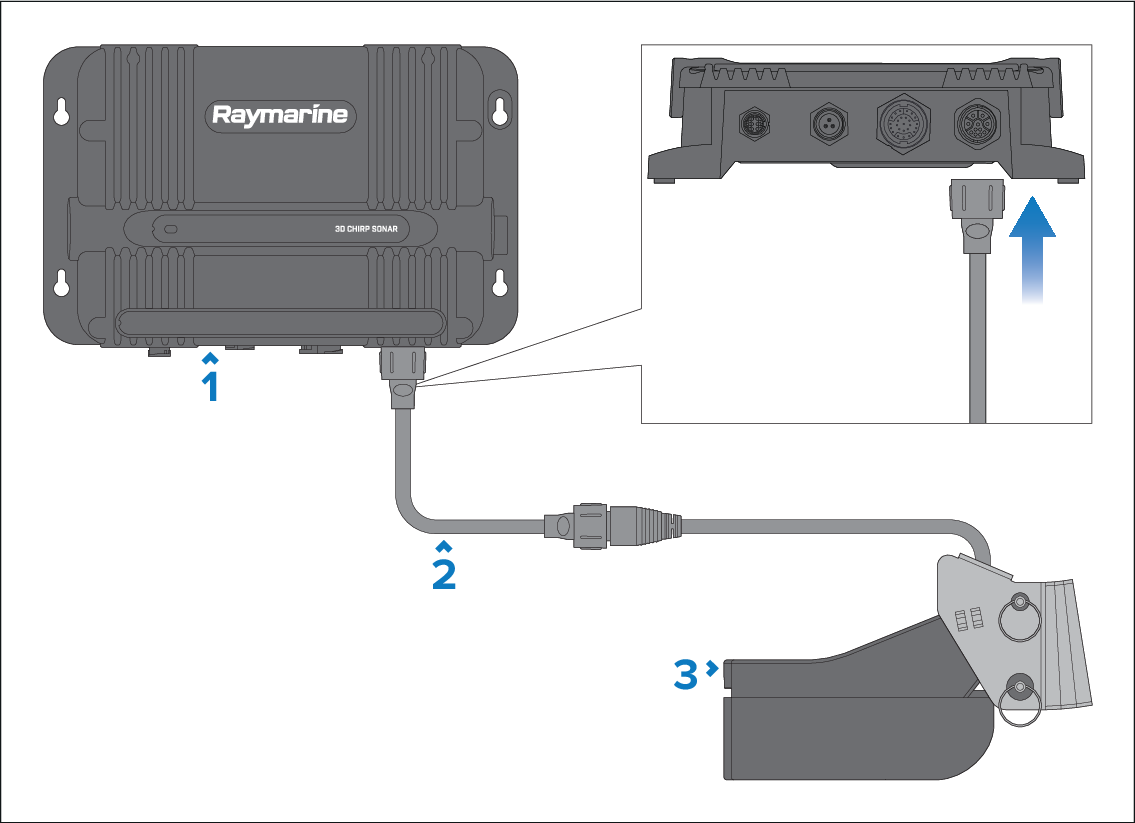 Raymarine

3D CHIRP SONAR

1

2

3