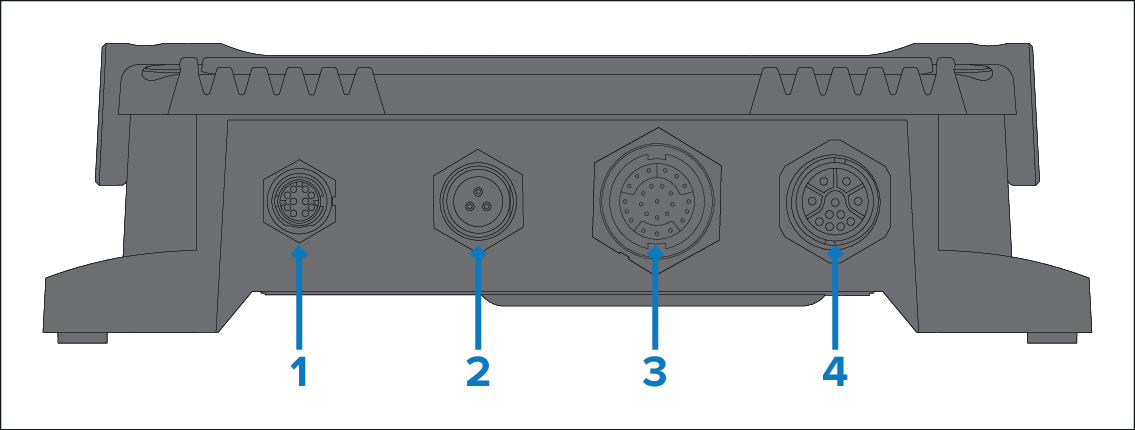 1 2 3 4