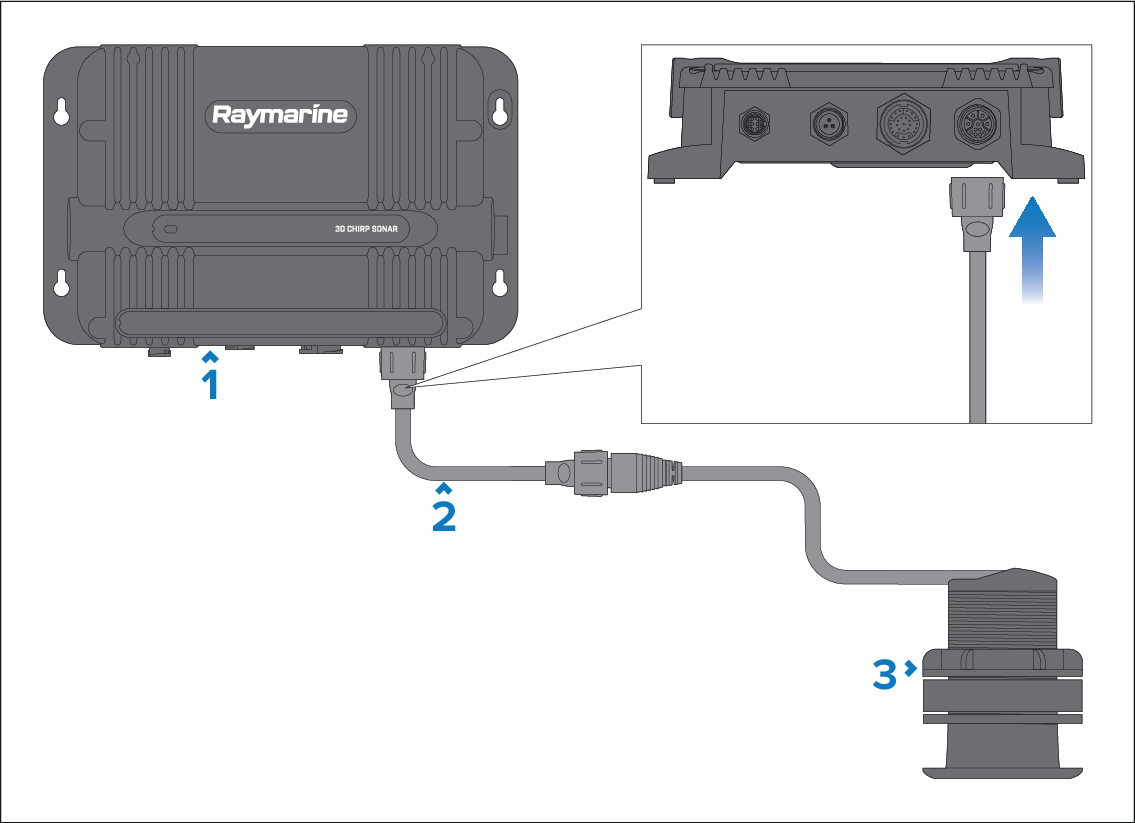 Raymarine
3D CHIRP SONAR
1
2
3