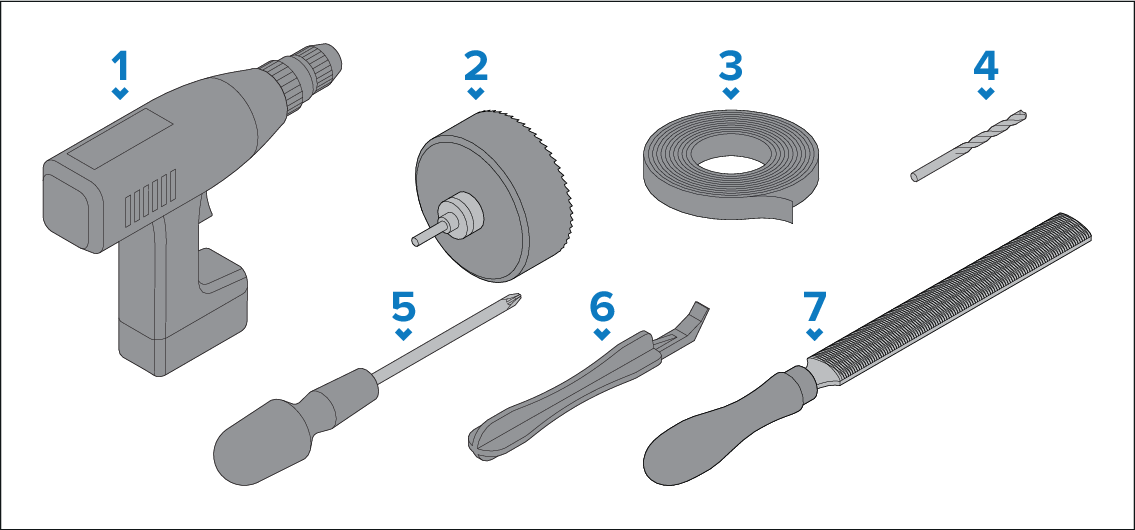 1
2
3
4
5
6
7