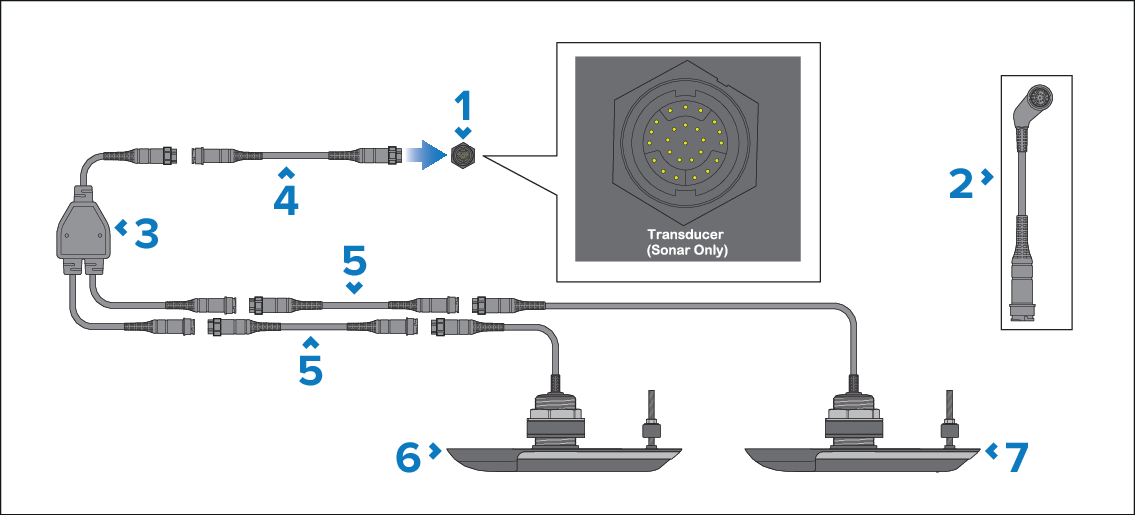 1

Transducer
(Sonar Only)

2

3

4

5

5

6

7