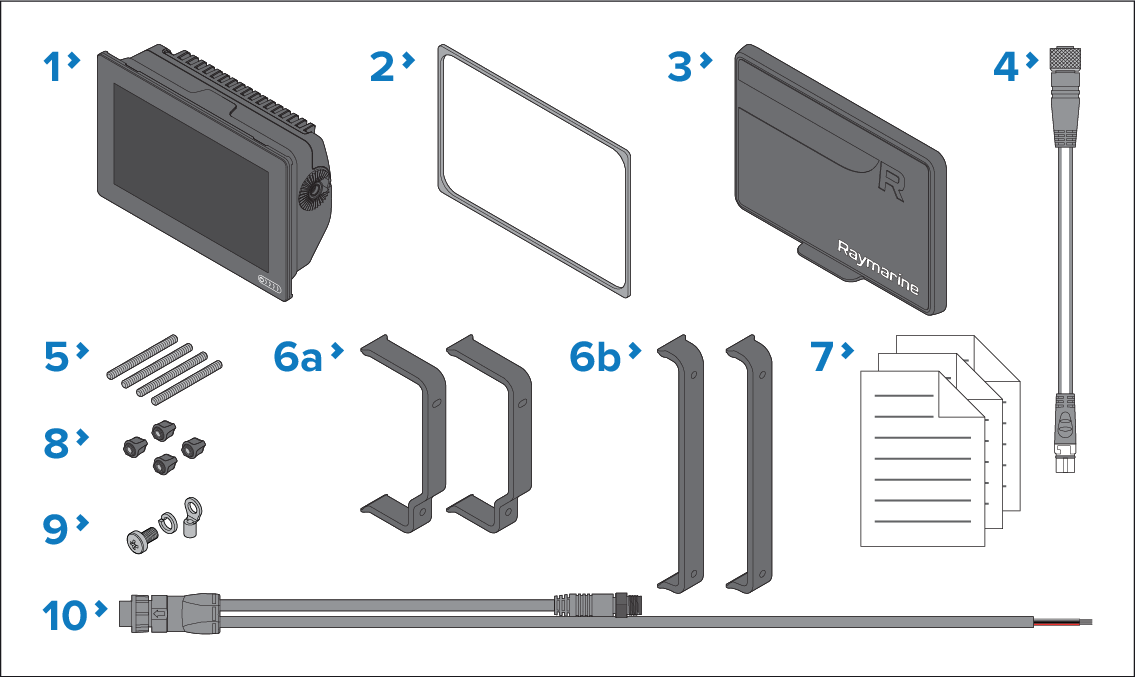 1
2
3
R
Raymarine
4
5
6a
6b
7
8
9
10