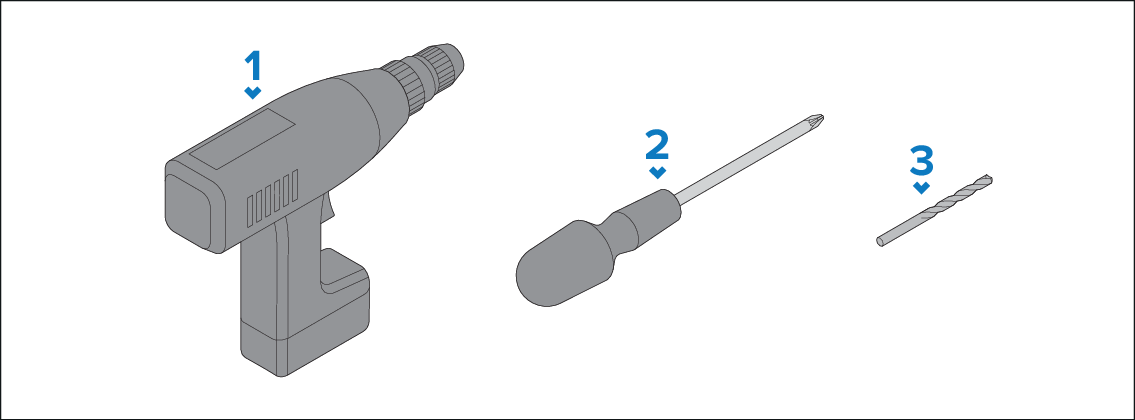 1

2

3