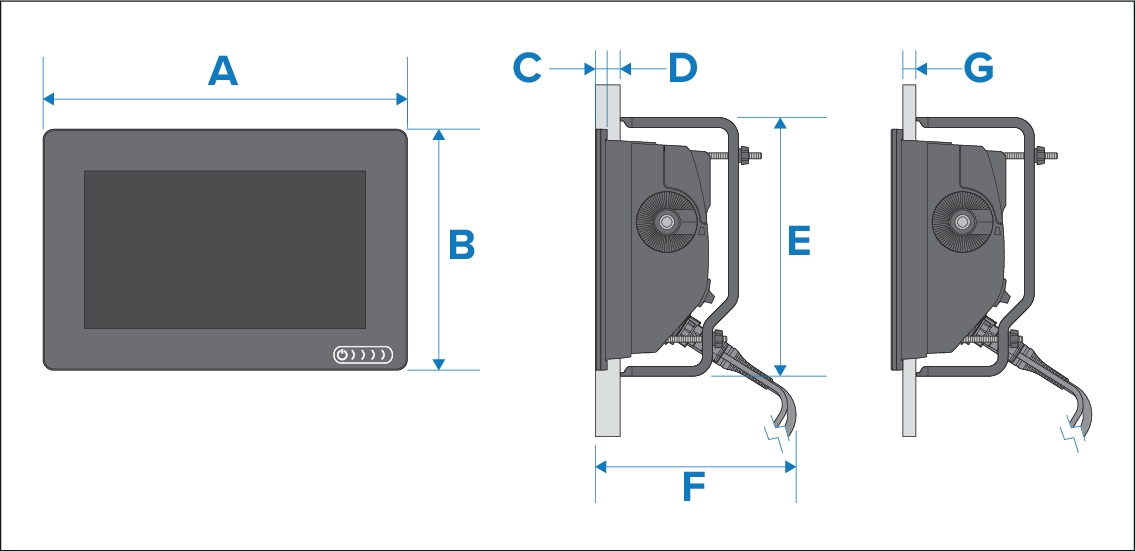 A
B
C
D
E
F
G