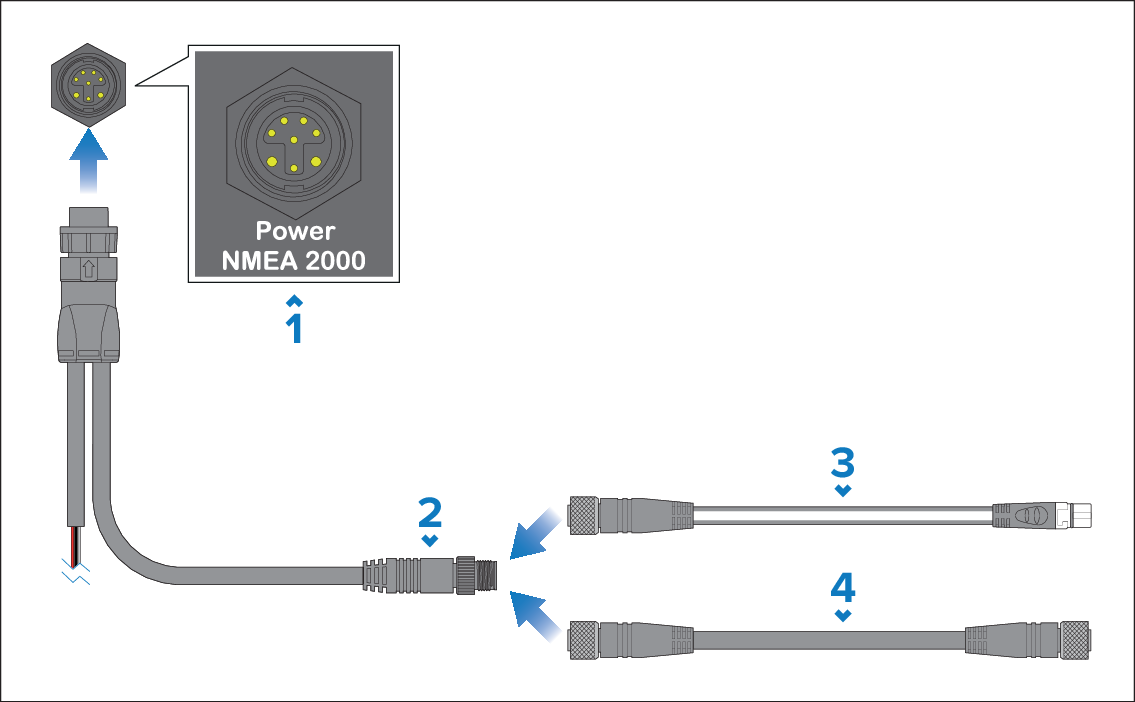 Power
NMEA 2000

1

2

3

4