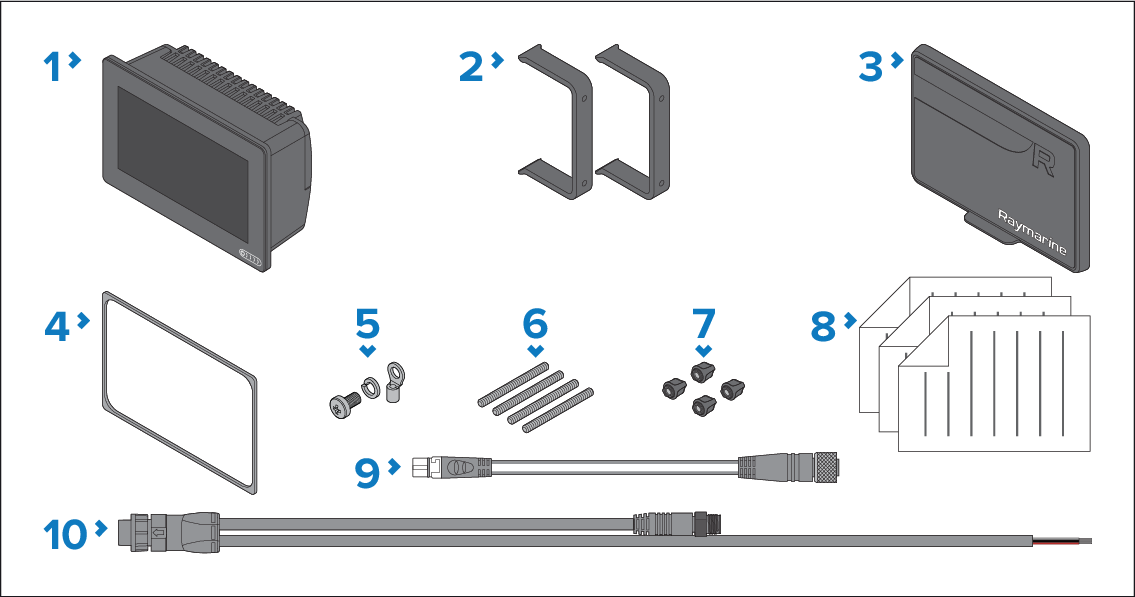 1
2
3
R
Raymarine
4
5
6
7
8
9
10