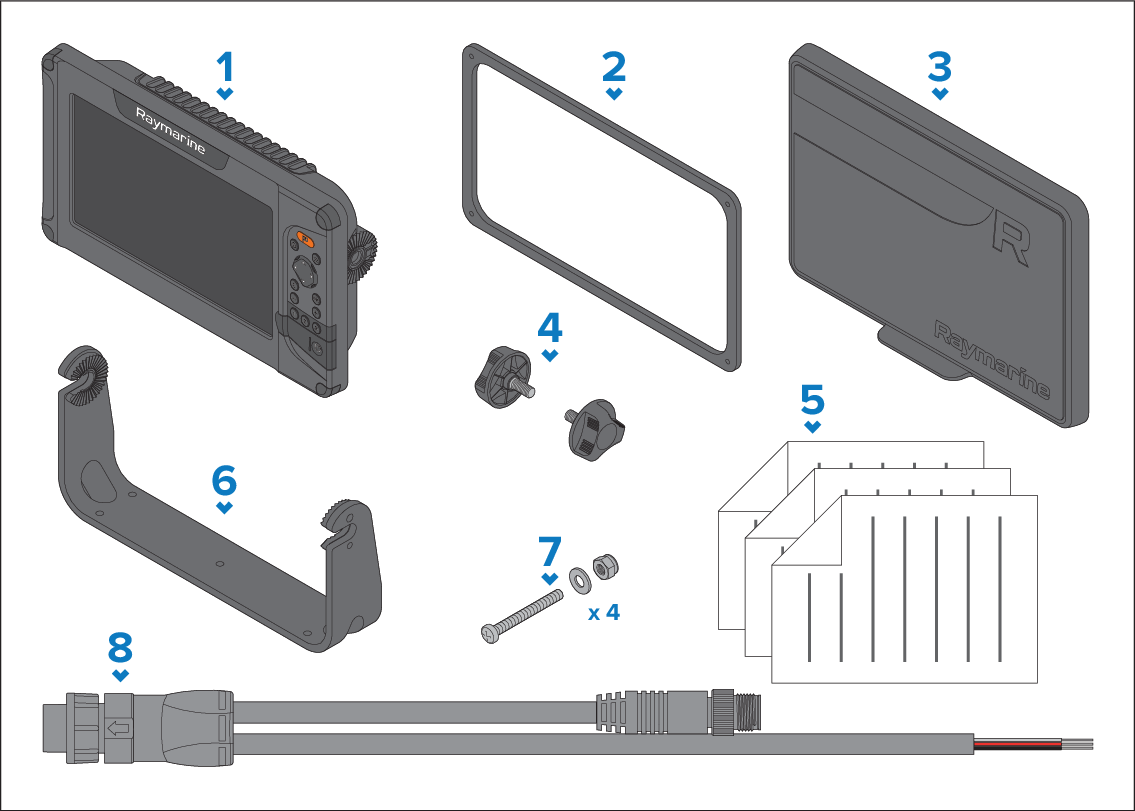 1
Raymarine
2
3
R
Raymarine
4
5
6
7
x 4
8