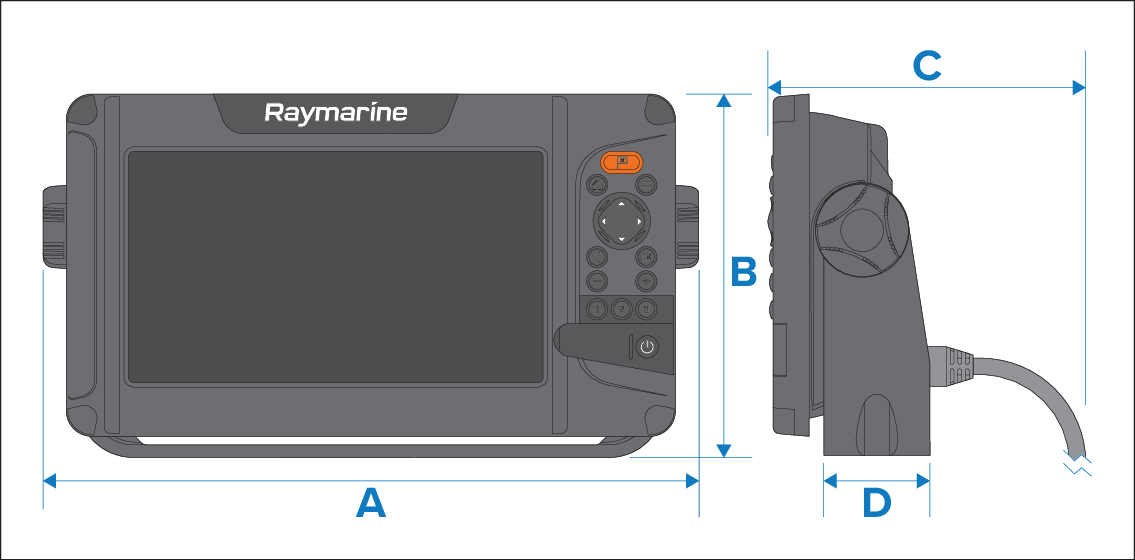 Raymarine

C

B

A

D