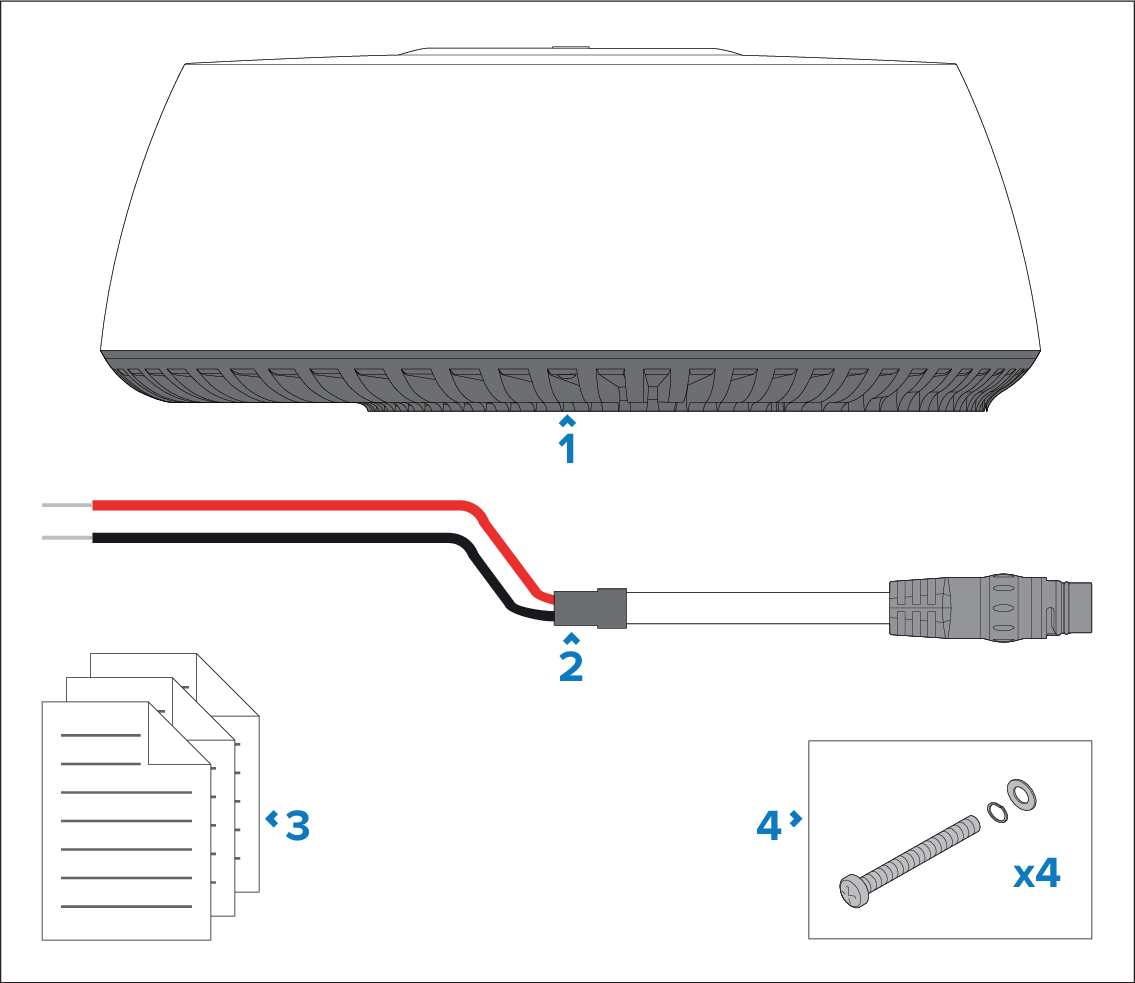 1
2
3
4
x4