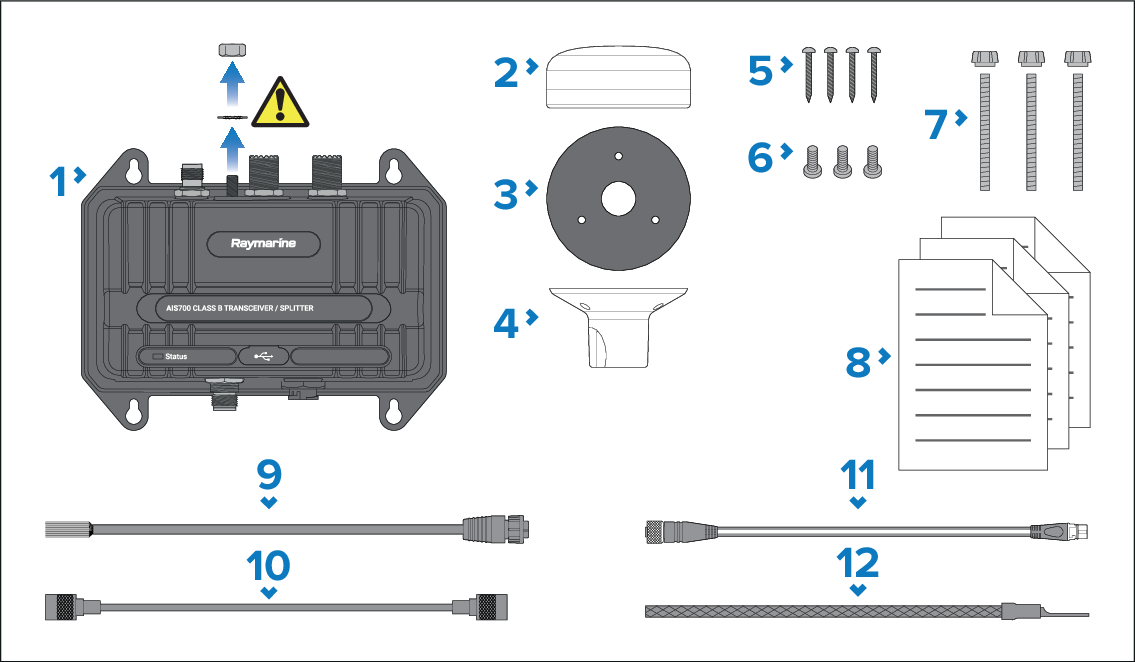 1
Raymarine
AIS700 CLASS B TRANSCEIVER / SPLITTER
Status
2
3
4
5
6
7
8
9
10
11
12