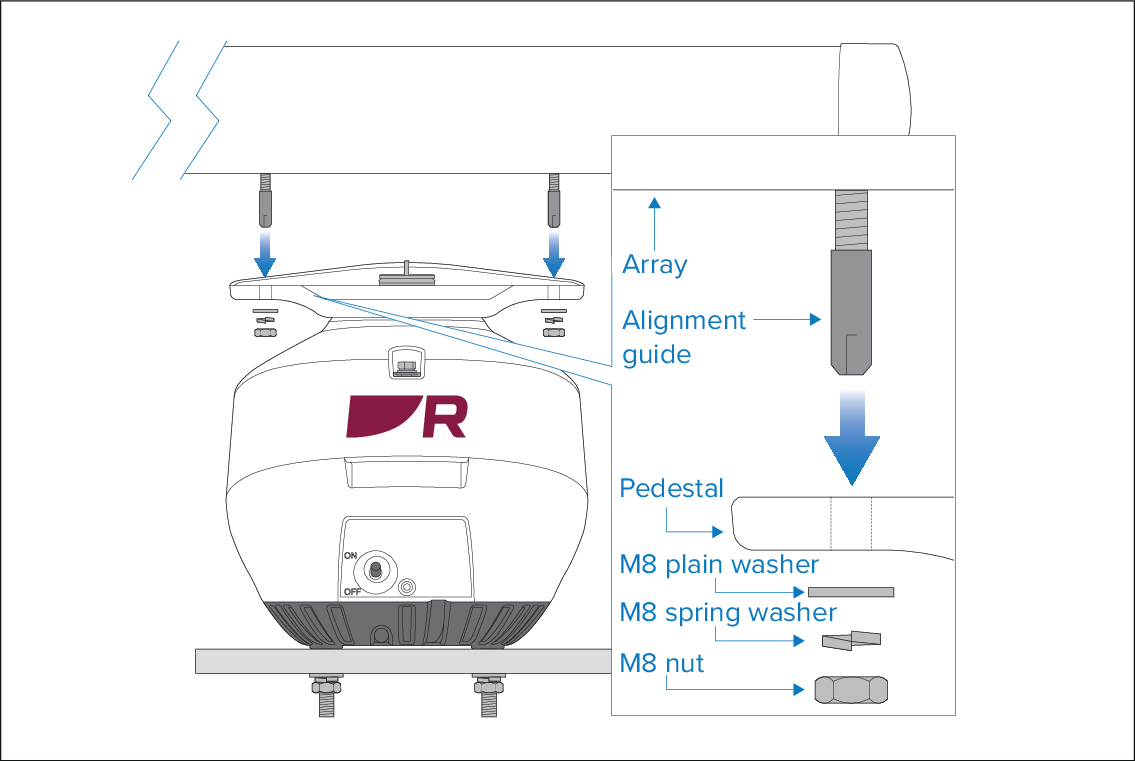 R

ON

OFF

Array

Alignment guide

Pedestal

M8 plain washer

M8 spring washer

M8 nut