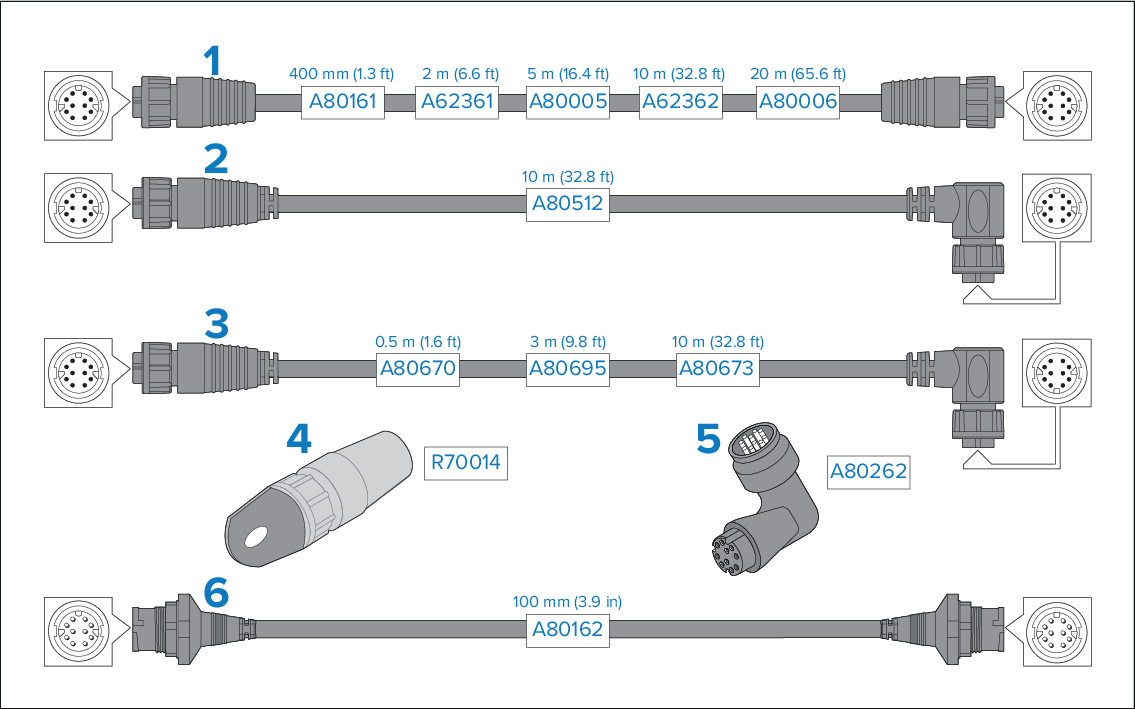 1
400 mm (1.3 ft) A80161
2 m (6.6 ft) A62361
5 m (16.4 ft) A80005
10 m (32.8 ft) A62362
20 m (65.6 ft) A80006

2
10 m (32.8 ft) A80512

3
0.5 m (1.6 ft) A80670
3 m (9.8 ft) A80695
10 m (32.8 ft) A80673

4
R70014

5
A80262

6
100 mm (3.9 in) A80162