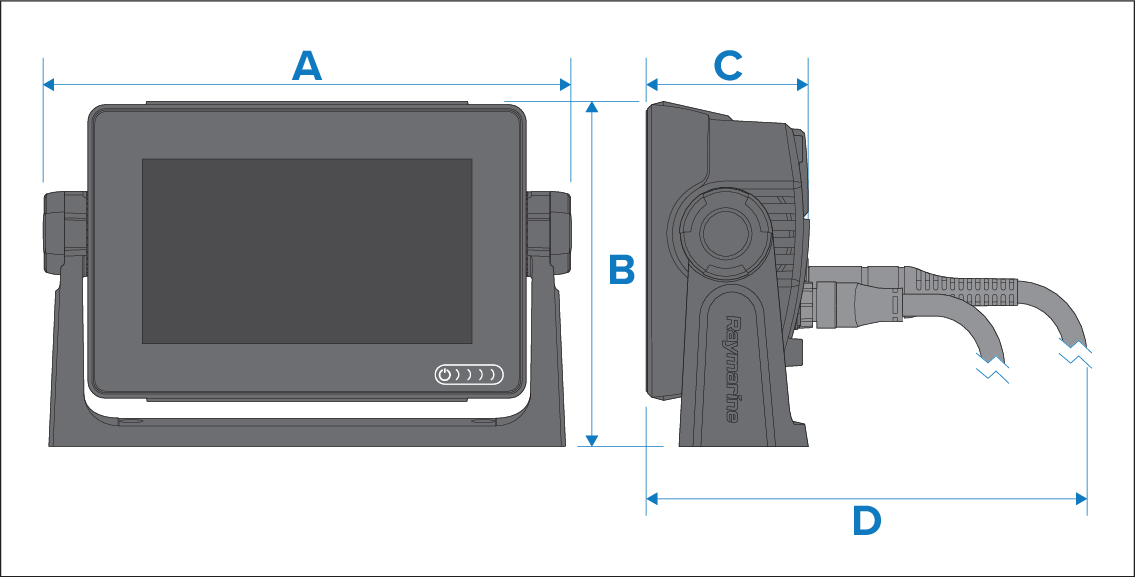 A
C
B
Raymarine
D