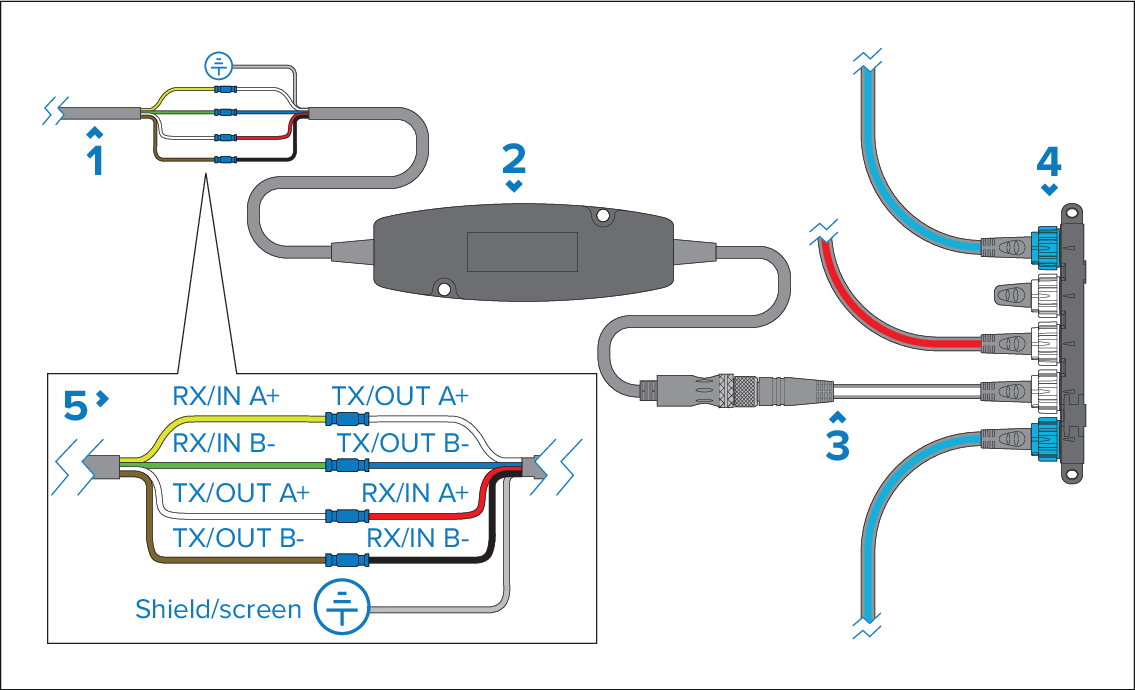 1
2
3
4
5
RX/IN A+
TX/OUT A+
RX/IN B-
TX/OUT B-
TX/OUT A+
RX/IN A+
TX/OUT B-
RX/IN B-
Shield/screen