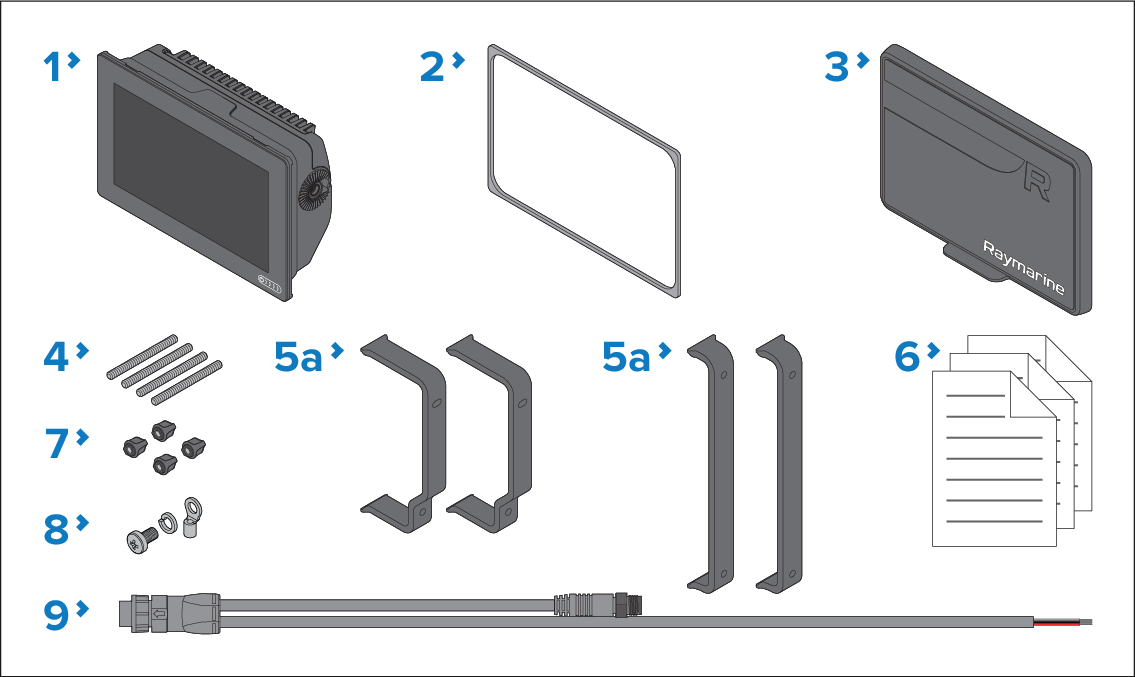 1
2
3
R
Raymarine
4
5a
5a
6
7
8
9