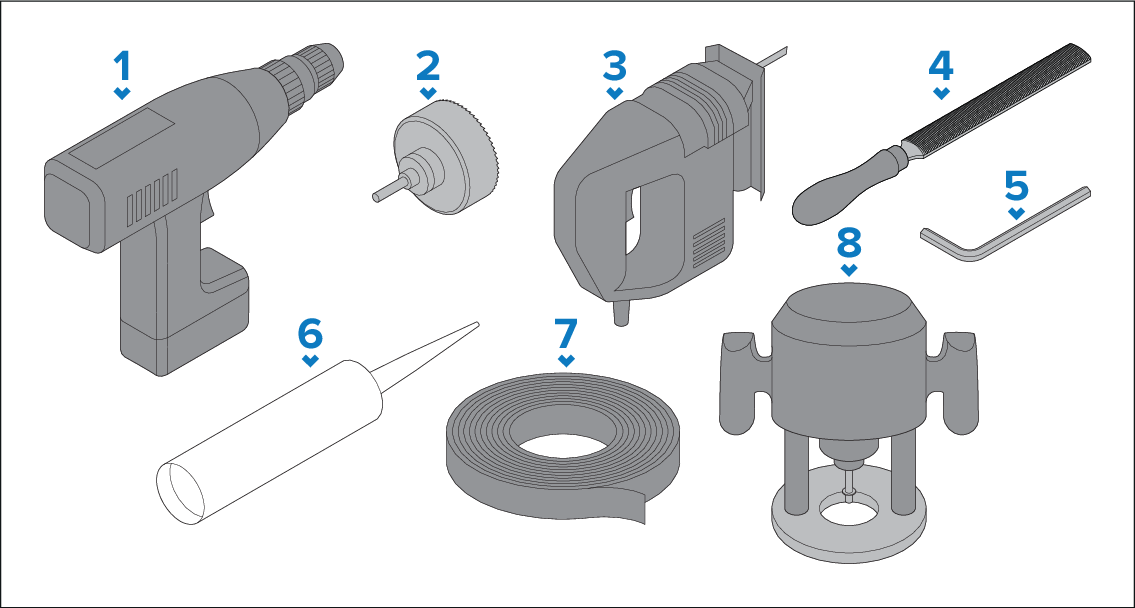 1
2
3
4
5
6
7
8