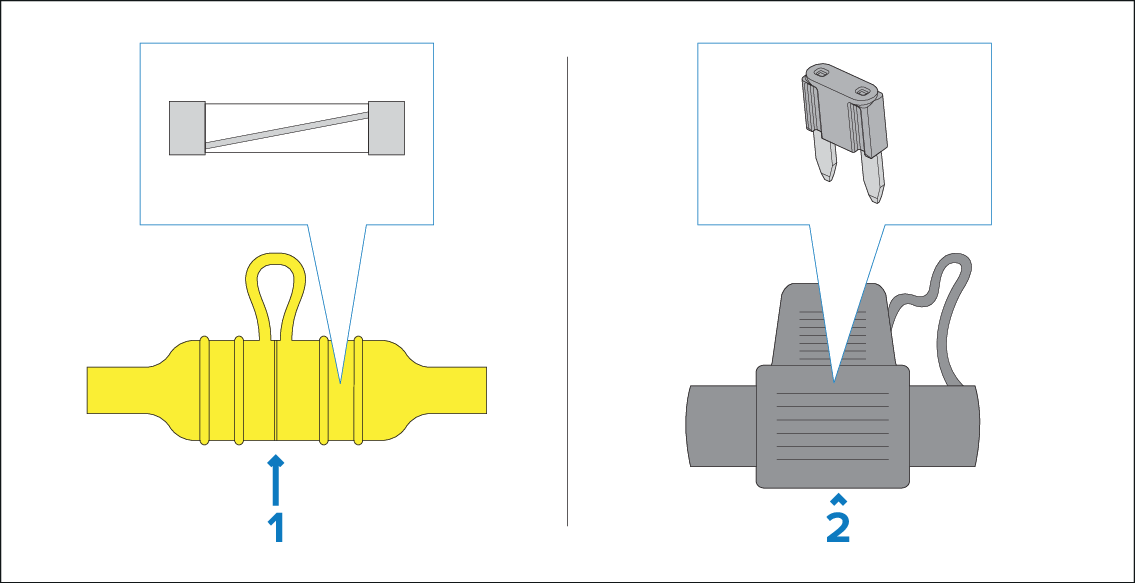 1

2