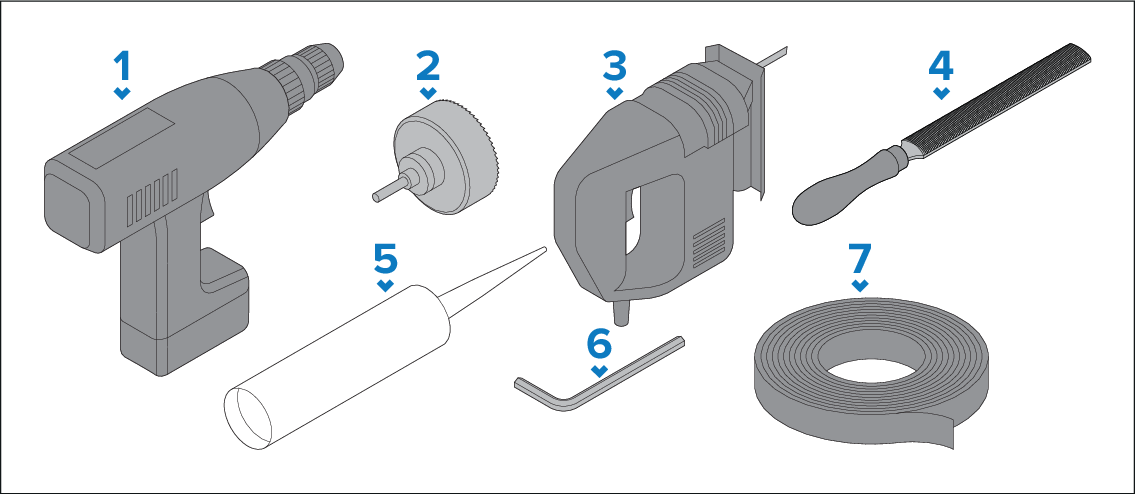 1
2
3
4
5
6
7