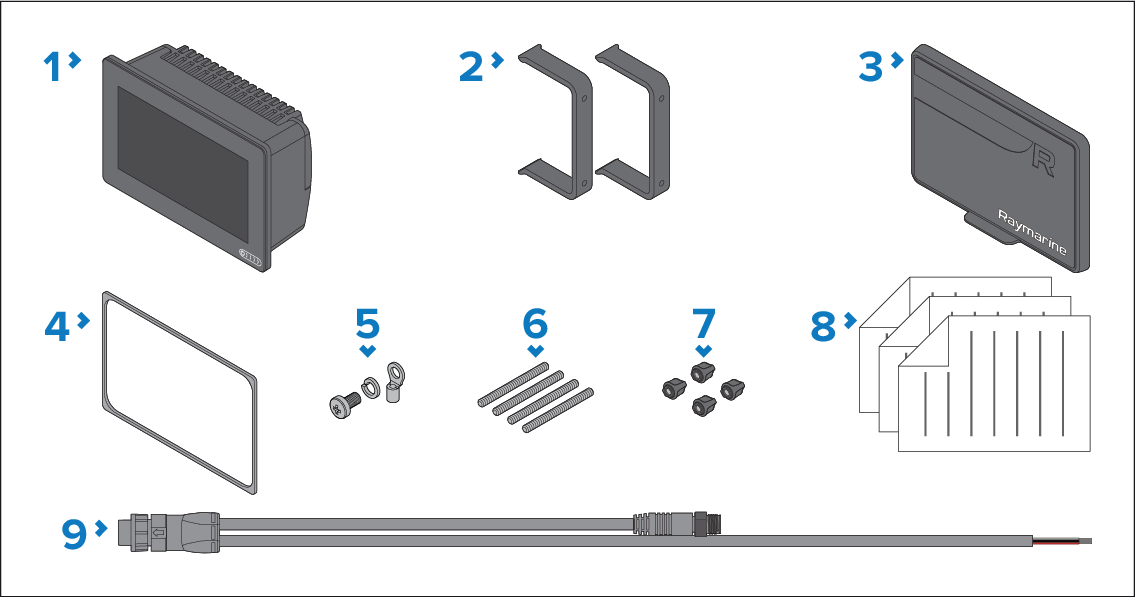 1
2
3
R
Raymarine
4
5
6
7
8
9