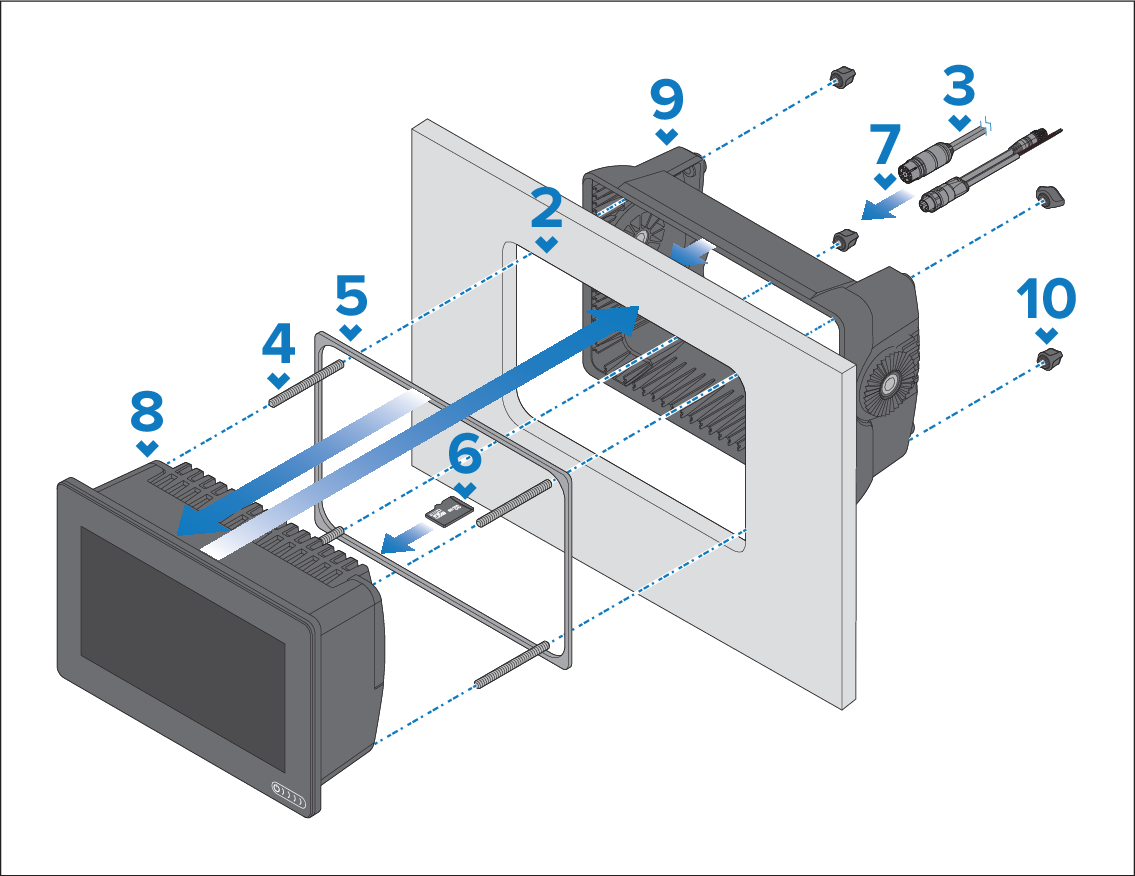 9
3
7
2
5
4
10
8
6