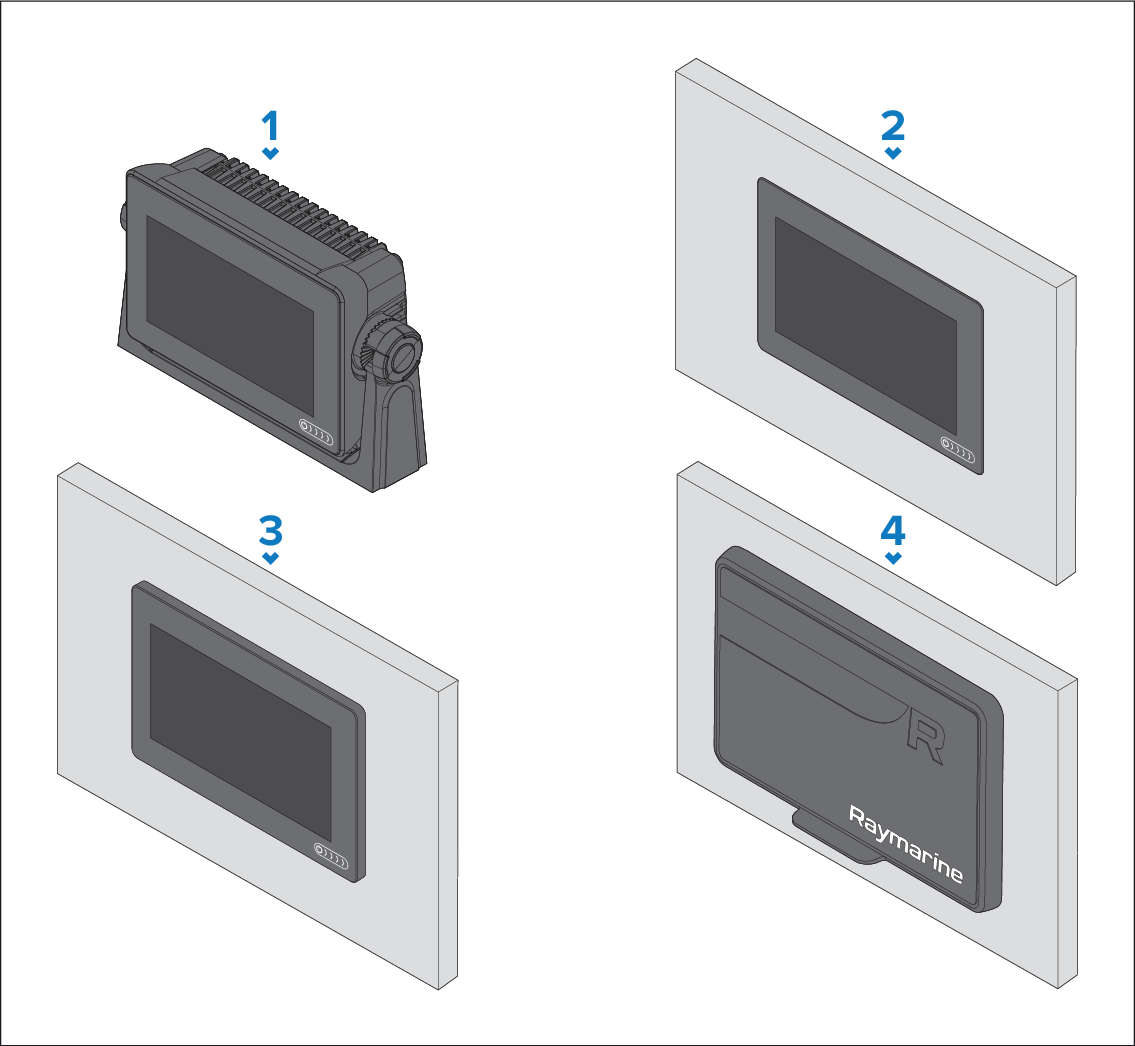 1

2

3

4

R

Raymarine