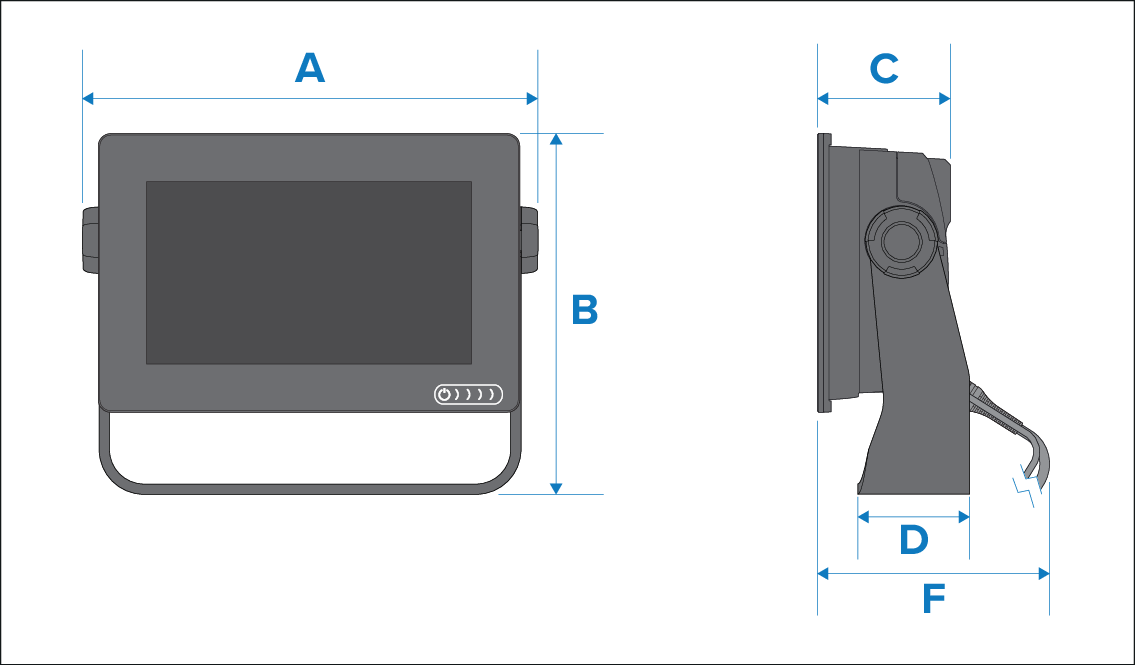 A
B
C
D
F