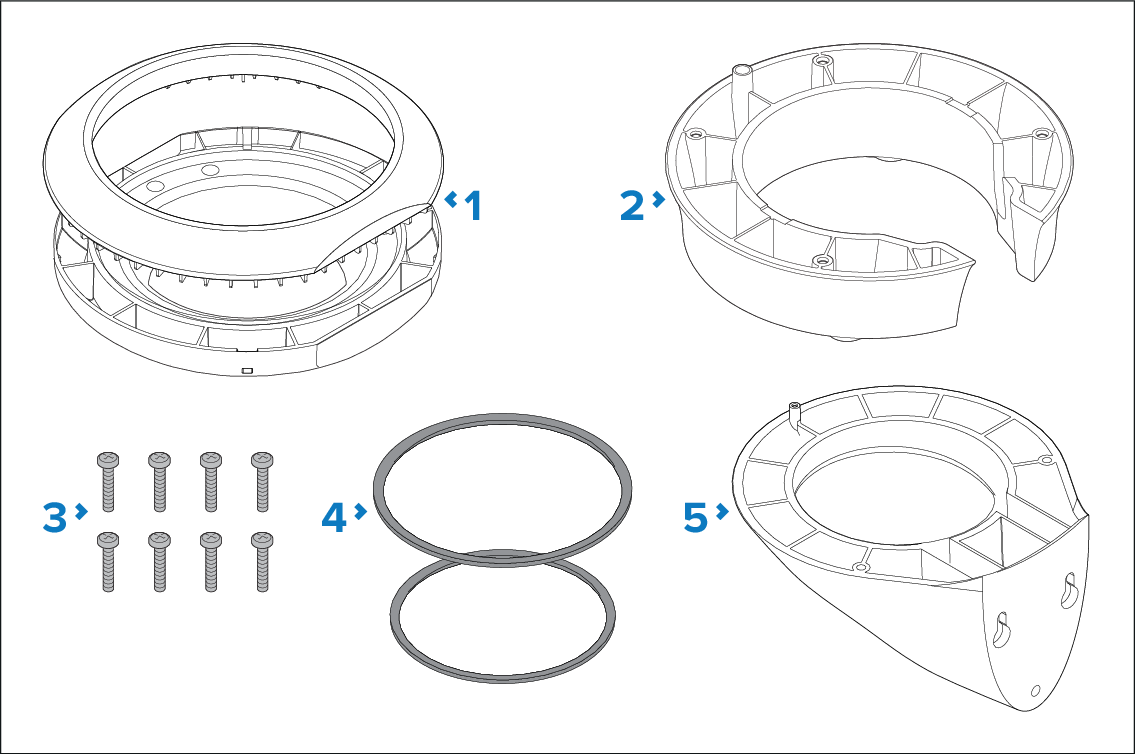 1
2
3
4
5