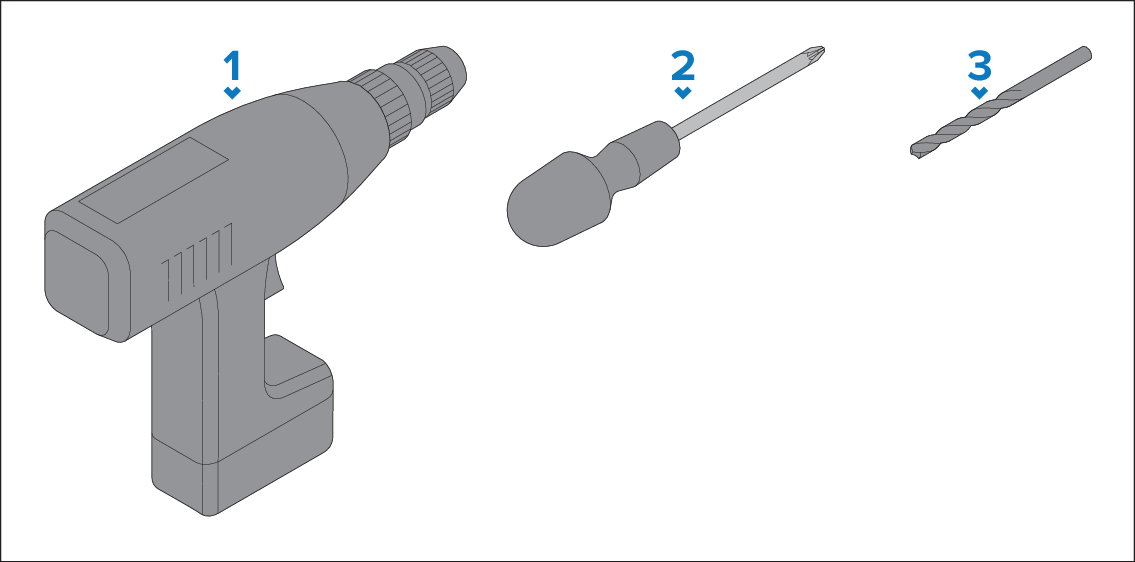 1

2

3