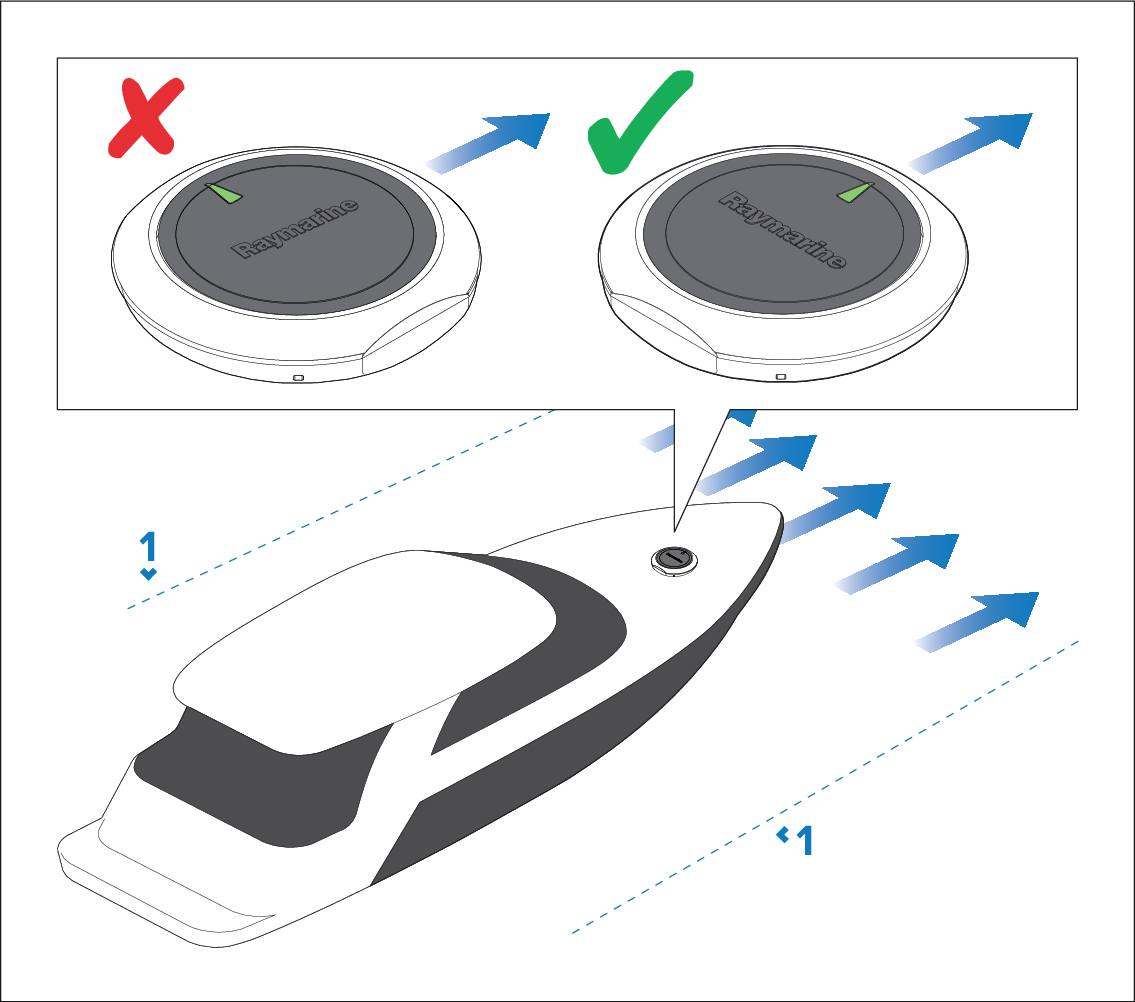 Raymarine

Raymarine

1

1