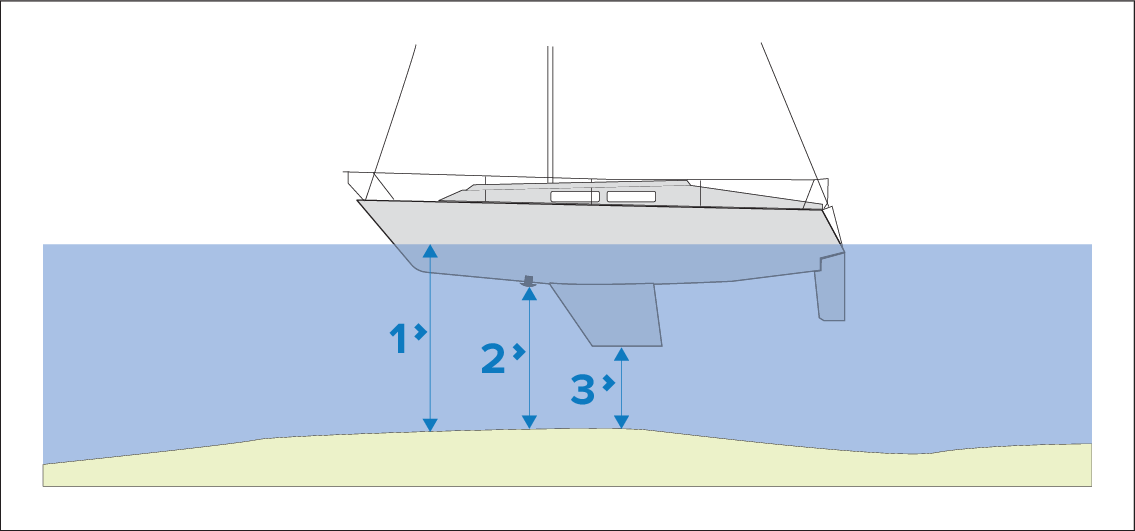 1
2
3